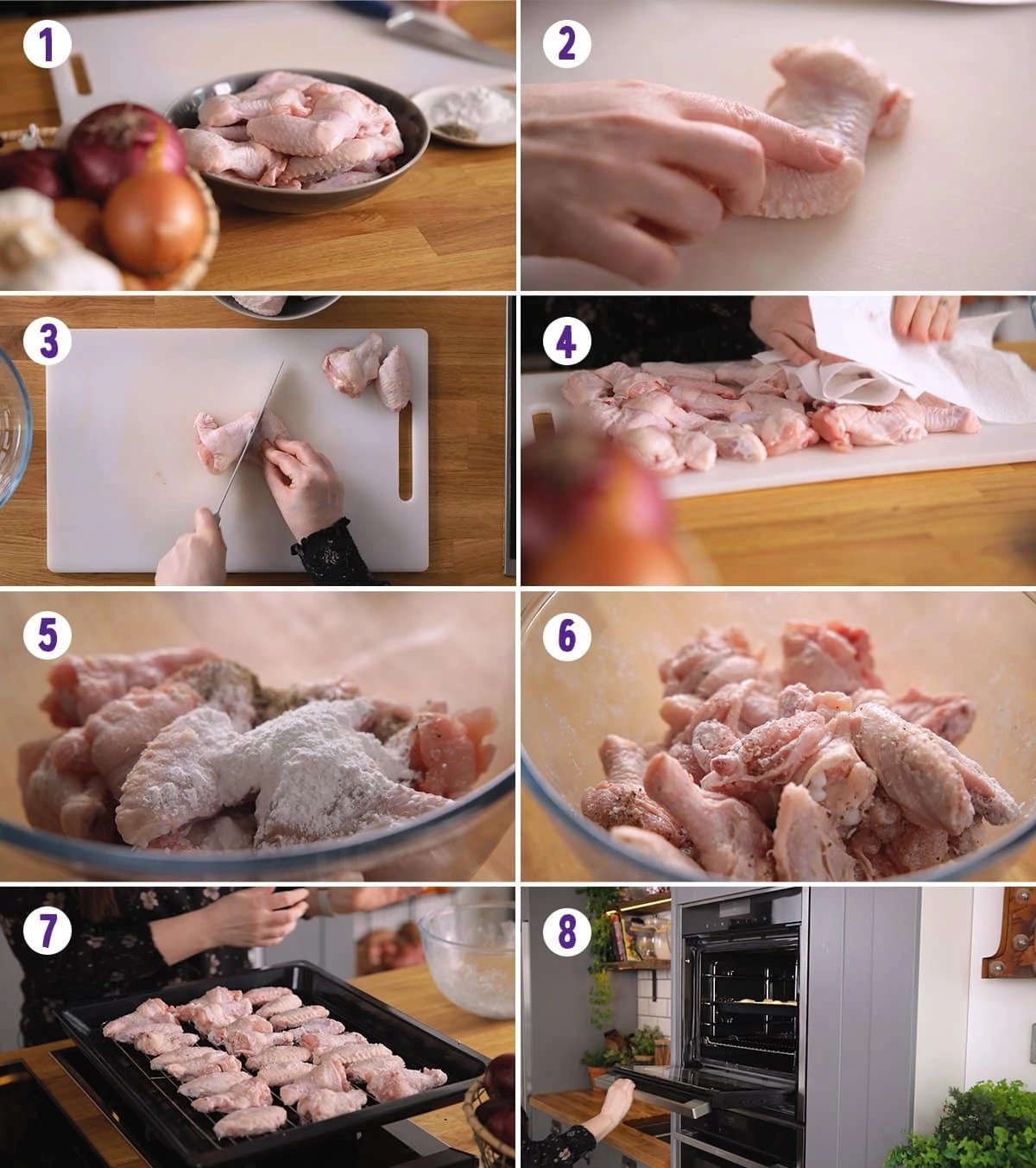 1

2

3

4

5

6

7

8