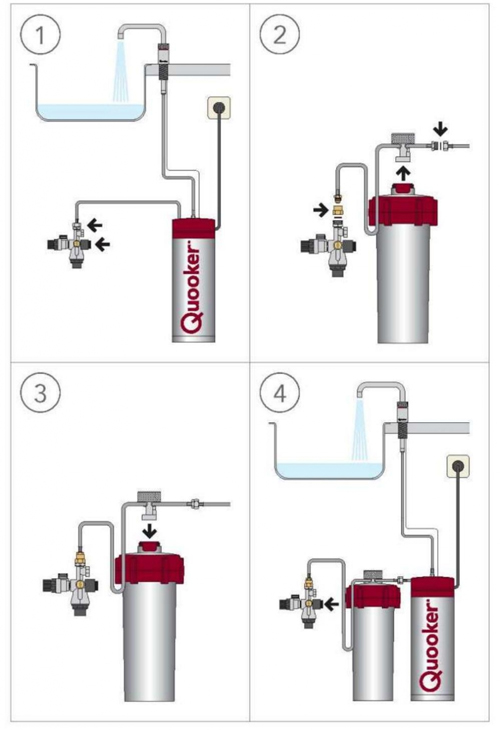 1

Quooker

2

3

4

Quooker