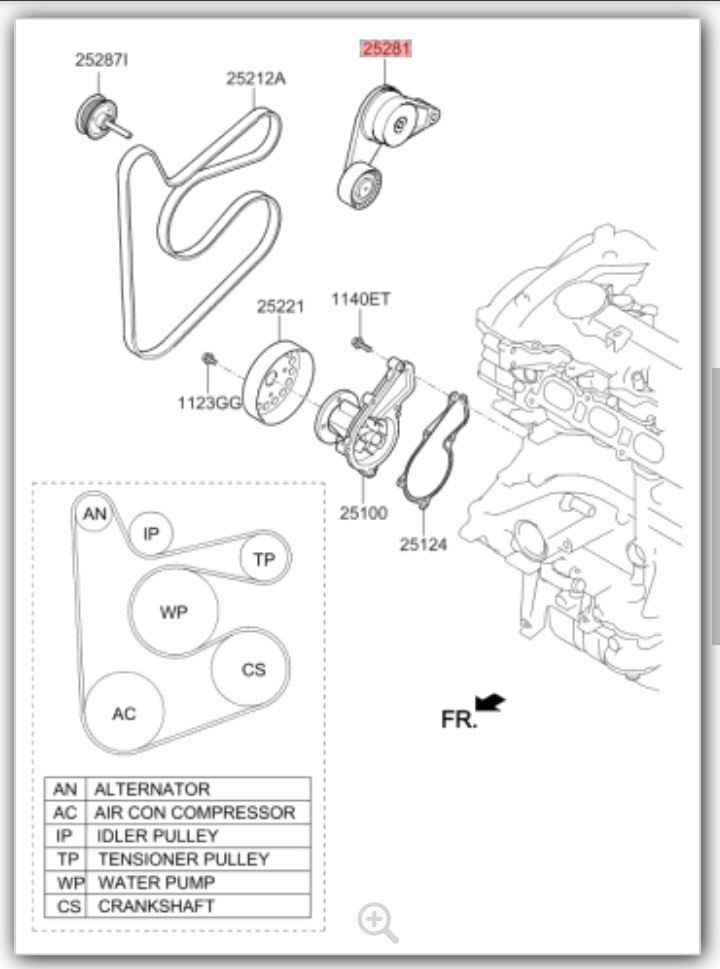 25287I
25212A
25281
25221
1140ET
1123GG
25100
25124
AN
IP
TP
WP
CS
AC
FR.

| AN | ALTERNATOR |
|---|---|
| AC | AIR CON COMPRESSOR |
| IP | IDLER PULLEY |
| TP | TENSIONER PULLEY |
| WP | WATER PUMP |
| CS | CRANKSHAFT |