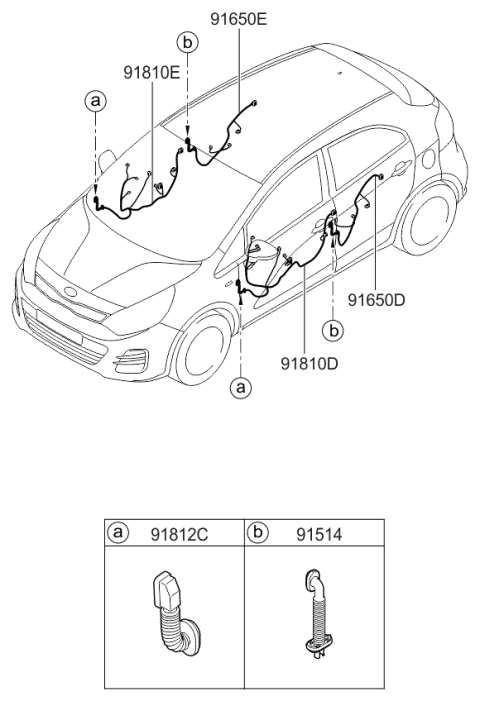 91650E

b

91810E

a

91650D

b

91810D

a

| a 91812C | b 91514 |
|---|---|
| | |