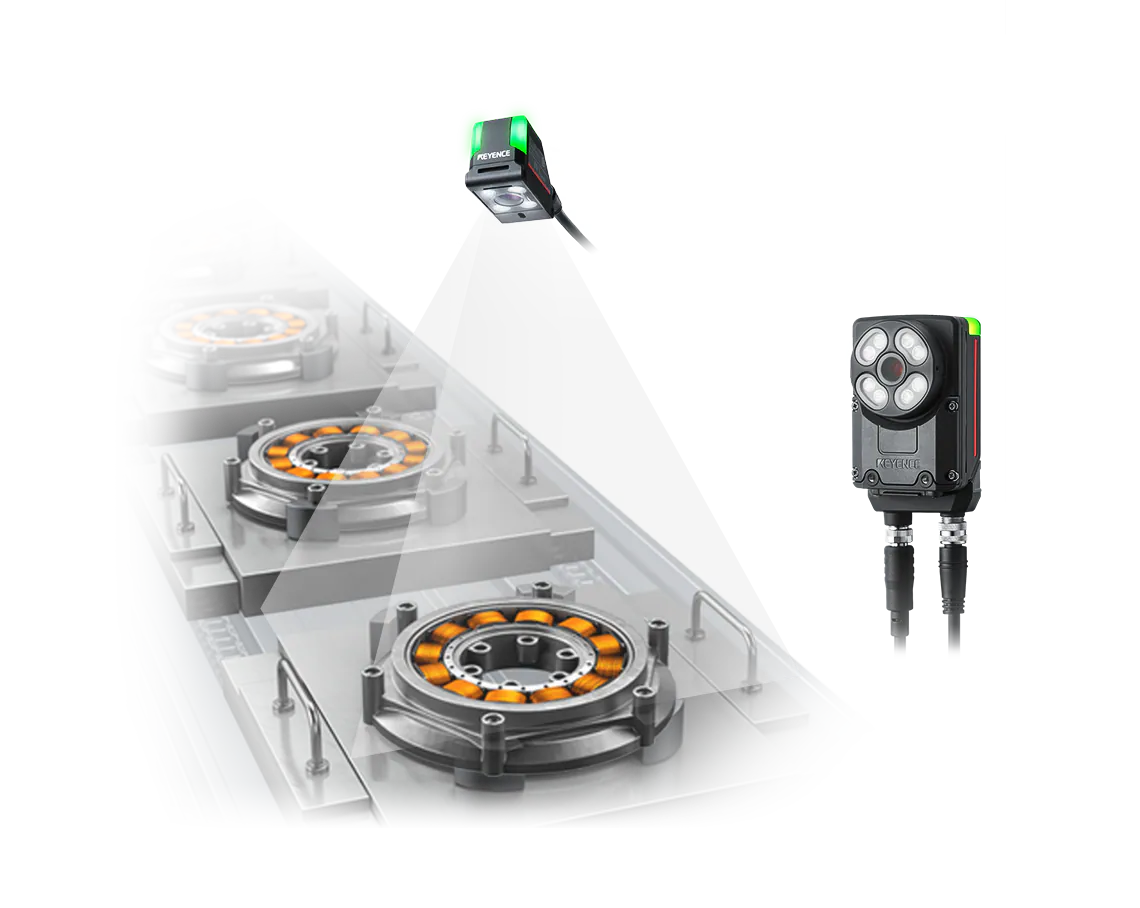 KEYENCE

KEYENCE