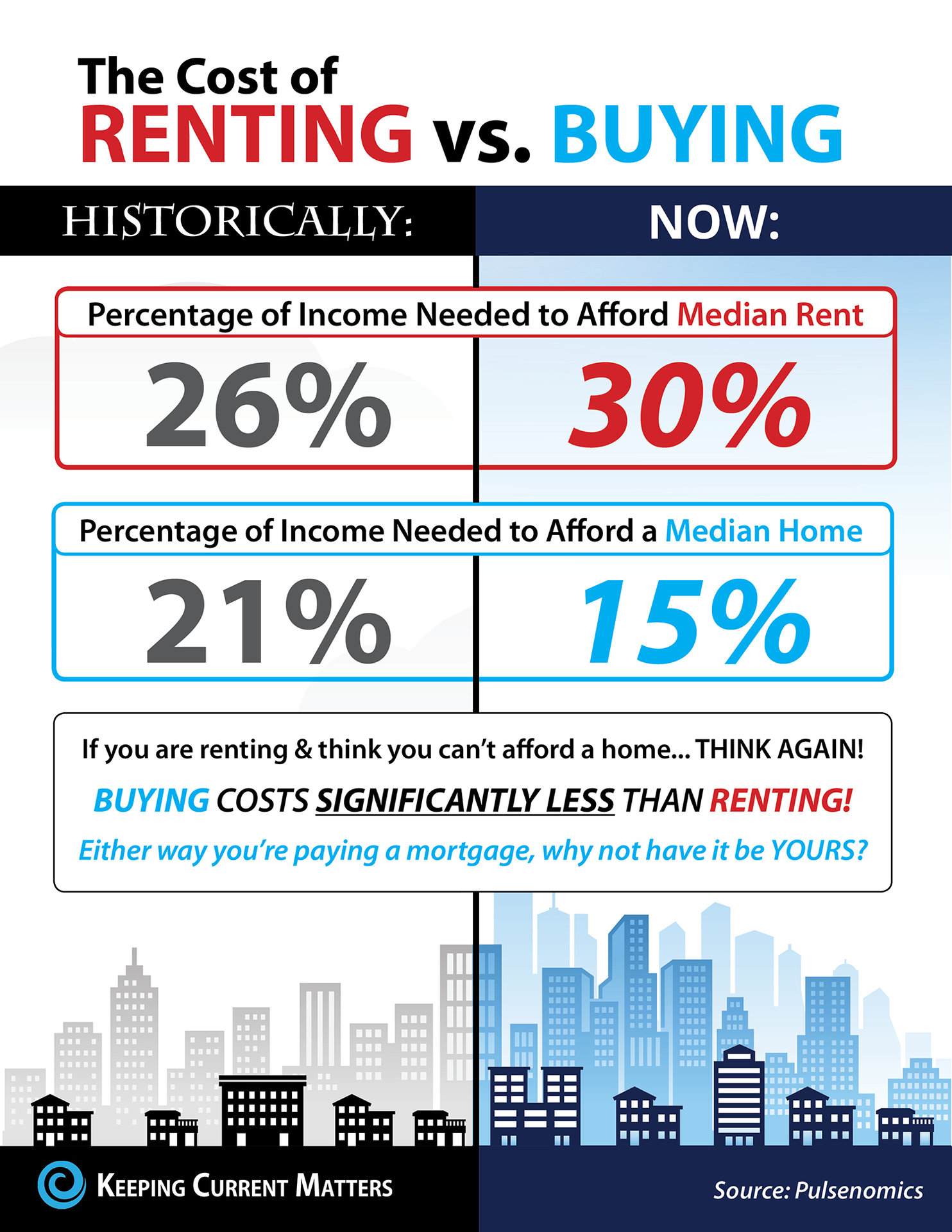 The Cost of
RENTING vs. BUYING

HISTORICALLY:

NOW:

Percentage of Income Needed to Afford Median Rent

26%

30%

Percentage of Income Needed to Afford a Median Home

21%

15%

If you are renting & think you can't afford a home... THINK AGAIN!

BUYING COSTS SIGNIFICANTLY LESS THAN RENTING!

Either way you're paying a mortgage, why not have it be YOURS?

KEEPING CURRENT MATTERS

Source: Pulsenomics