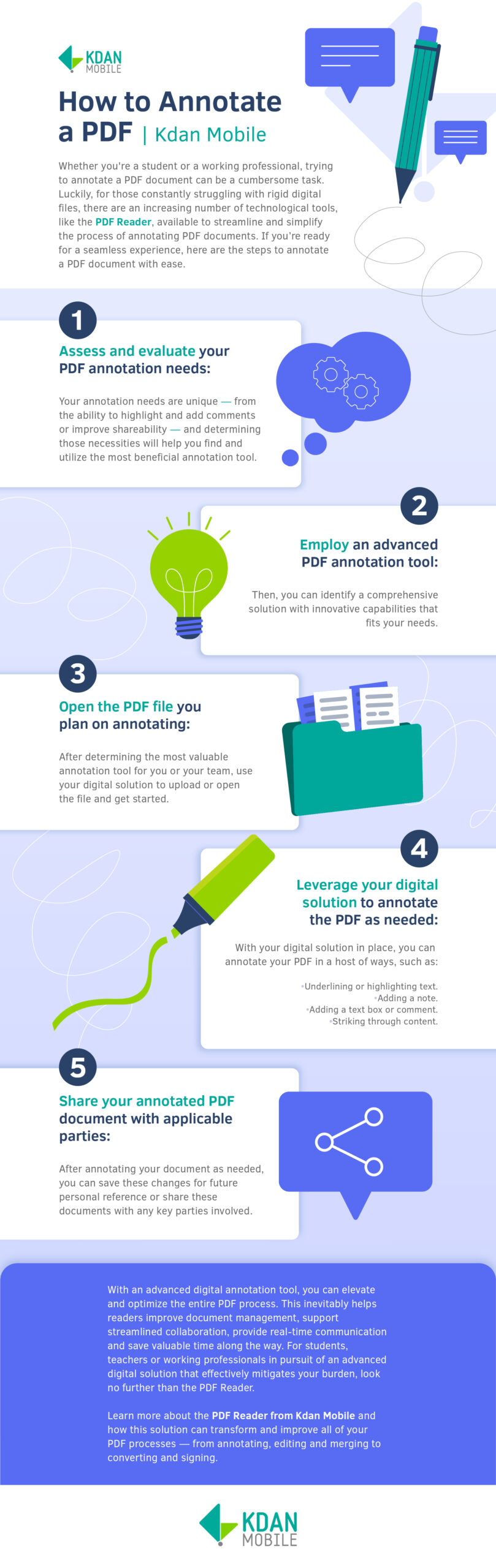 KDAN MOBILE

How to Annotate a PDF | Kdan Mobile

Whether you're a student or a working professional, trying to annotate a PDF document can be a cumbersome task. Luckily, for those constantly struggling with rigid digital files, there are an increasing number of technological tools, like the PDF Reader, available to streamline and simplify the process of annotating PDF documents. If you're ready for a seamless experience, here are the steps to annotate a PDF document with ease.

1

Assess and evaluate your PDF annotation needs:

Your annotation needs are unique — from the ability to highlight and add comments or improve shareability — and determining those necessities will help you find and utilize the most beneficial annotation tool.

2

Employ an advanced PDF annotation tool:

Then, you can identify a comprehensive solution with innovative capabilities that fits your needs.

3

Open the PDF file you plan on annotating:

After determining the most valuable annotation tool for you or your team, use your digital solution to upload or open the file and get started.

4

Leverage your digital solution to annotate the PDF as needed:

With your digital solution in place, you can annotate your PDF in a host of ways, such as:

•Underlining or highlighting text.
•Adding a note.
•Adding a text box or comment.
•Striking through content.

5

Share your annotated PDF document with applicable parties:

After annotating your document as needed, you can save these changes for future personal reference or share these documents with any key parties involved.

With an advanced digital annotation tool, you can elevate and optimize the entire PDF process. This inevitably helps readers improve document management, support streamlined collaboration, provide real-time communication and save valuable time along the way. For students, teachers or working professionals in pursuit of an advanced digital solution that effectively mitigates your burden, look no further than the PDF Reader.

Learn more about the PDF Reader from Kdan Mobile and how this solution can transform and improve all of your PDF processes — from annotating, editing and merging to converting and signing.

KDAN MOBILE