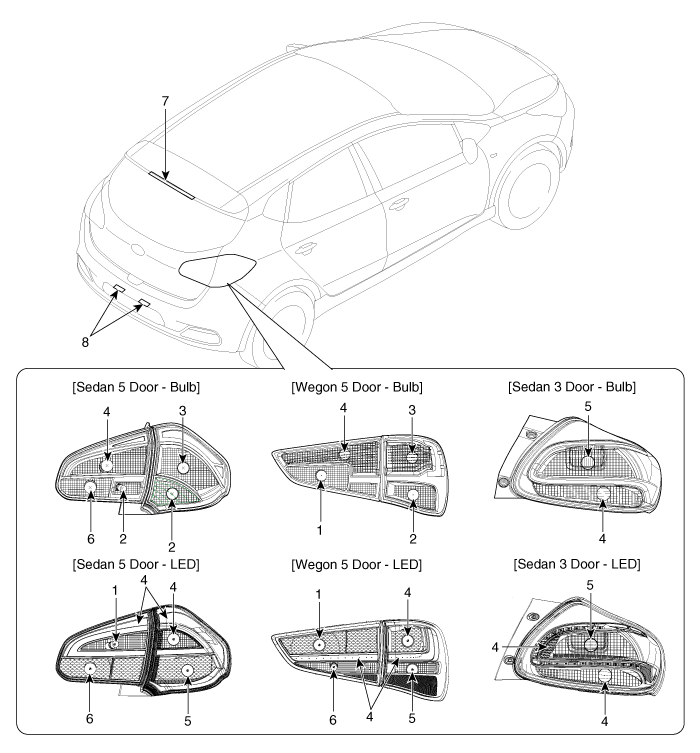 7

8

[Sedan 5 Door - Bulb]

4
3
6
2
2

[Wegon 5 Door - Bulb]

4
3
1
2

[Sedan 3 Door - Bulb]

5
4

[Sedan 5 Door - LED]

1
4
4
6
5

[Wegon 5 Door - LED]

1
4
6
4
5

[Sedan 3 Door - LED]

5
4
4