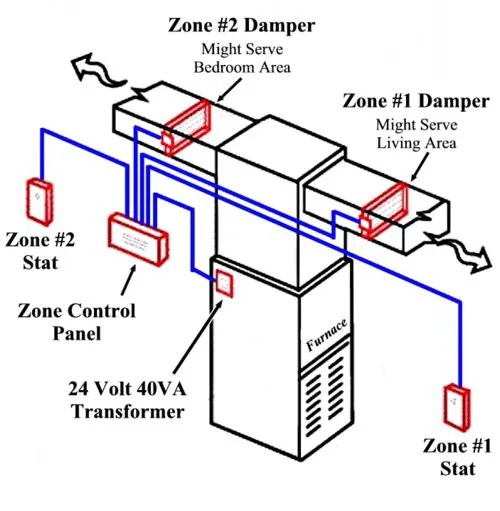 Zone #2 Damper
Might Serve
Bedroom Area

Zone #1 Damper
Might Serve
Living Area

Zone #2
Stat

Zone Control
Panel

Furnace

24 Volt 40VA
Transformer

Zone #1
Stat