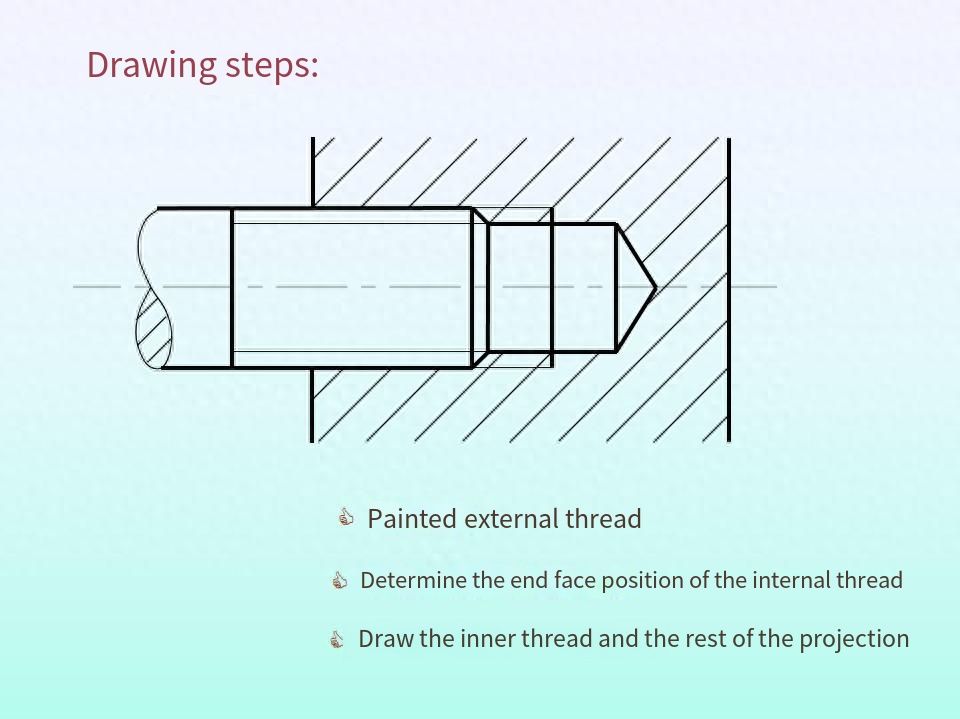 Drawing steps:

Painted external thread

Determine the end face position of the internal thread

Draw the inner thread and the rest of the projection