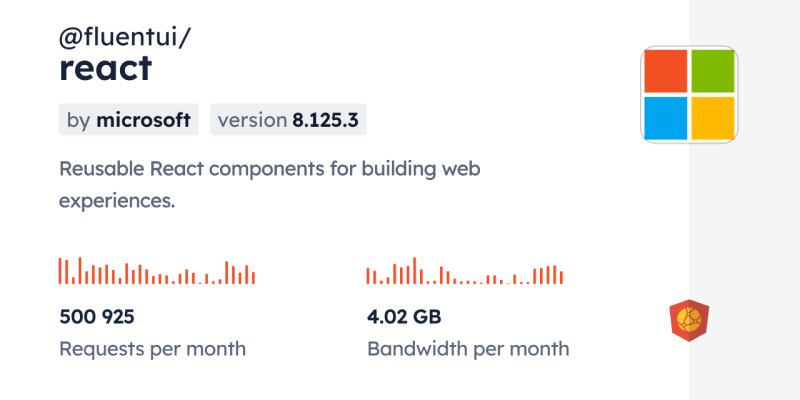 @fluentui/
react

by microsoft   version 8.125.3

Reusable React components for building web experiences.

500 925
Requests per month

4.02 GB
Bandwidth per month