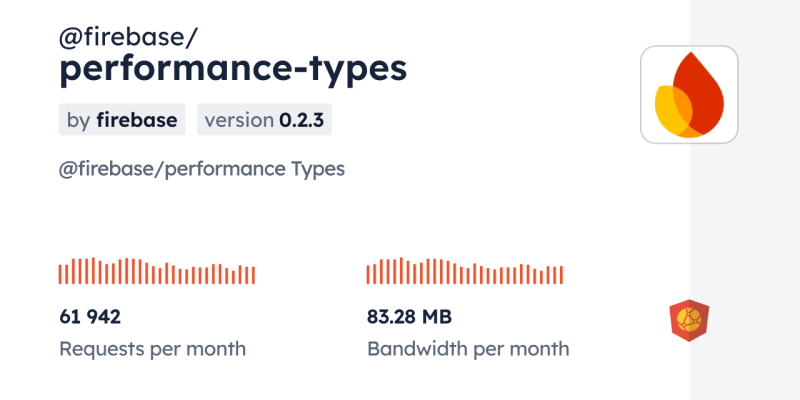 @firebase/
performance-types

by firebase version 0.2.3

@firebase/performance Types

61 942
Requests per month

83.28 MB
Bandwidth per month