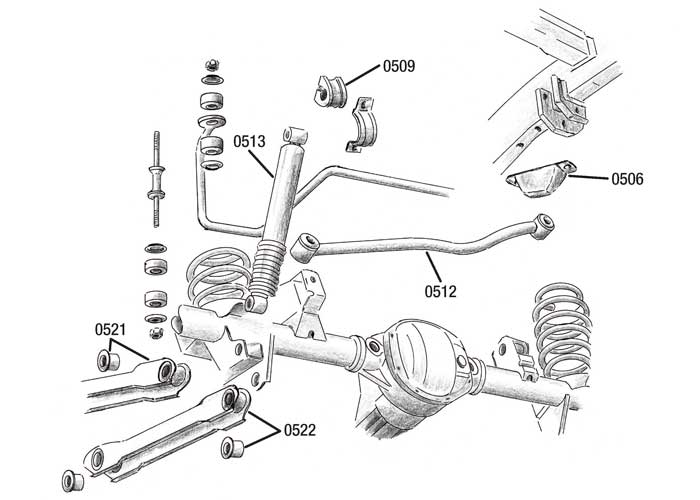 0509
0513
0506
0512
0521
0522