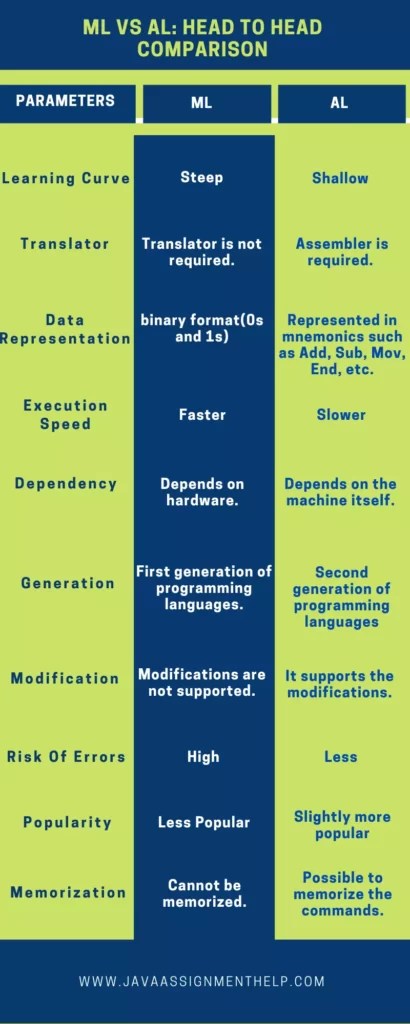 ML VS AL: HEAD TO HEAD COMPARISON

| PARAMETERS | ML | AL |
|---|---|---|
| Learning Curve | Steep | Shallow |
| Translator | Translator is not required. | Assembler is required. |
| Data Representation | binary format(0s and 1s) | Represented in mnemonics such as Add, Sub, Mov, End, etc. |
| Execution Speed | Faster | Slower |
| Dependency | Depends on hardware. | Depends on the machine itself. |
| Generation | First generation of programming languages. | Second generation of programming languages |
| Modification | Modifications are not supported. | It supports the modifications. |
| Risk Of Errors | High | Less |
| Popularity | Less Popular | Slightly more popular |
| Memorization | Cannot be memorized. | Possible to memorize the commands. |

WWW.JAVAASSIGNMENTHELP.COM