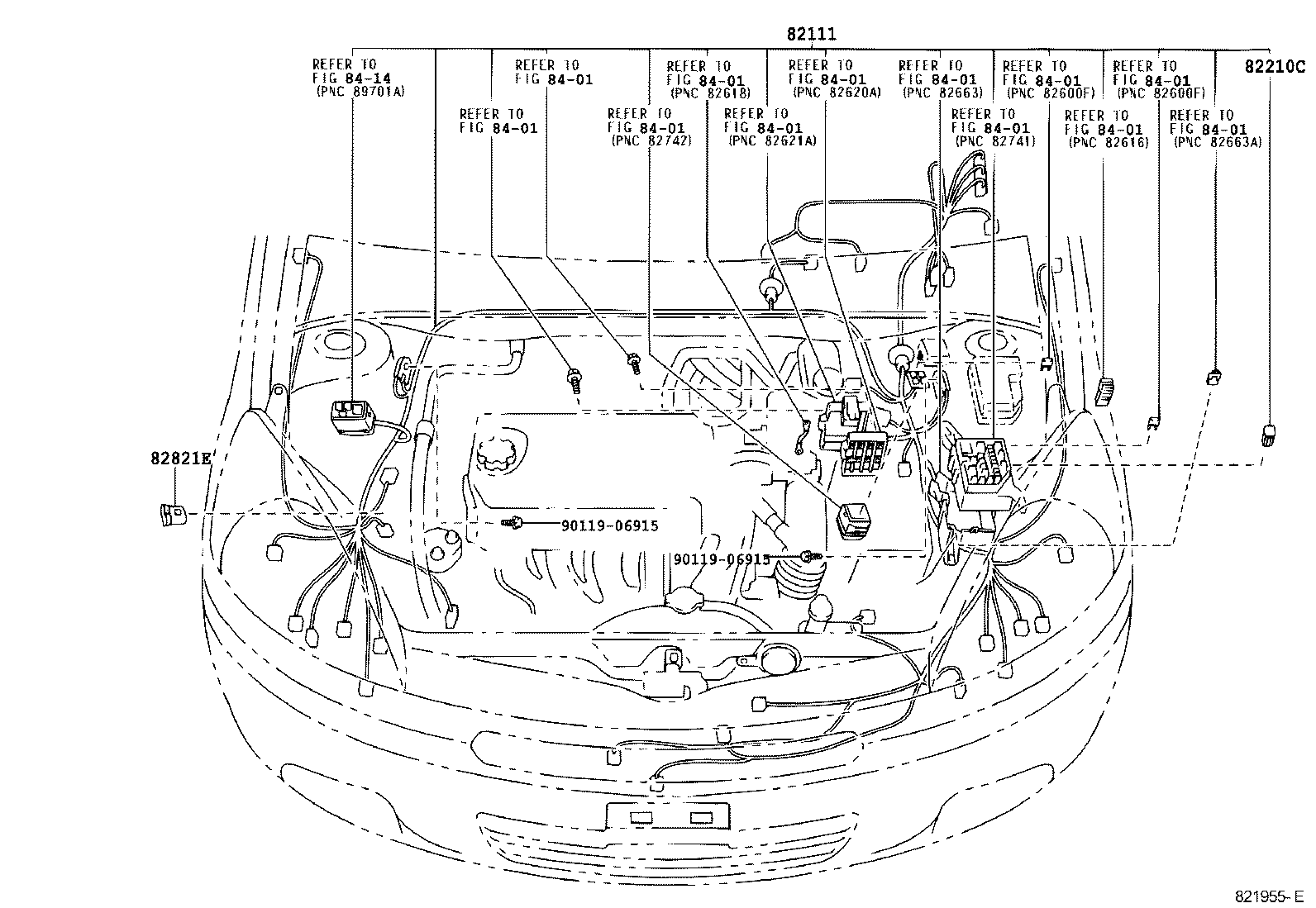 82111

REFER TO
FIG 84-14
(PNC 89701A)

REFER TO
FIG 84-01

REFER TO
FIG 84-01
(PNC 82618)

REFER TO
FIG 84-01
(PNC 82620A)

REFER TO
FIG 84-01
(PNC 82663)

REFER TO
FIG 84-01
(PNC 82600F)

REFER TO
FIG 84-01
(PNC 82600F)

82210C

REFER TO
FIG 84-01

REFER TO
FIG 84-01
(PNC 82742)

REFER TO
FIG 84-01
(PNC 82621A)

REFER TO
FIG 84-01
(PNC 82741)

REFER TO
FIG 84-01
(PNC 82616)

REFER TO
FIG 84-01
(PNC 82663A)

82821E

90119-06915

90119-06915

821955-E