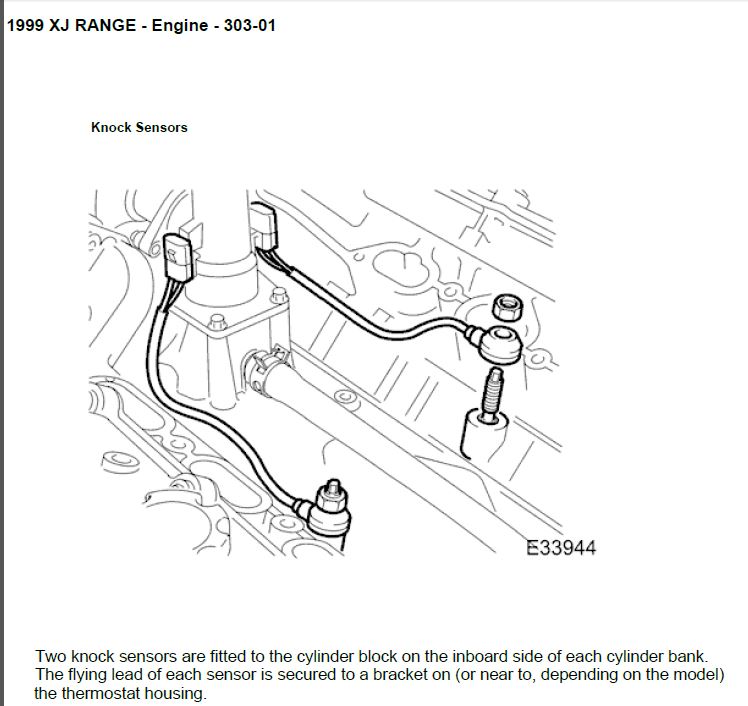 1999 XJ RANGE - Engine - 303-01

Knock Sensors

E33944

Two knock sensors are fitted to the cylinder block on the inboard side of each cylinder bank. The flying lead of each sensor is secured to a bracket on (or near to, depending on the model) the thermostat housing.