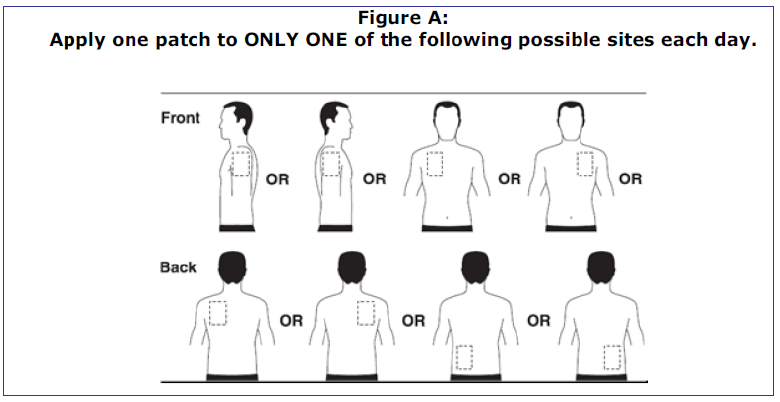 Figure A:
Apply one patch to ONLY ONE of the following possible sites each day.

Front

OR OR OR OR

Back

OR OR OR