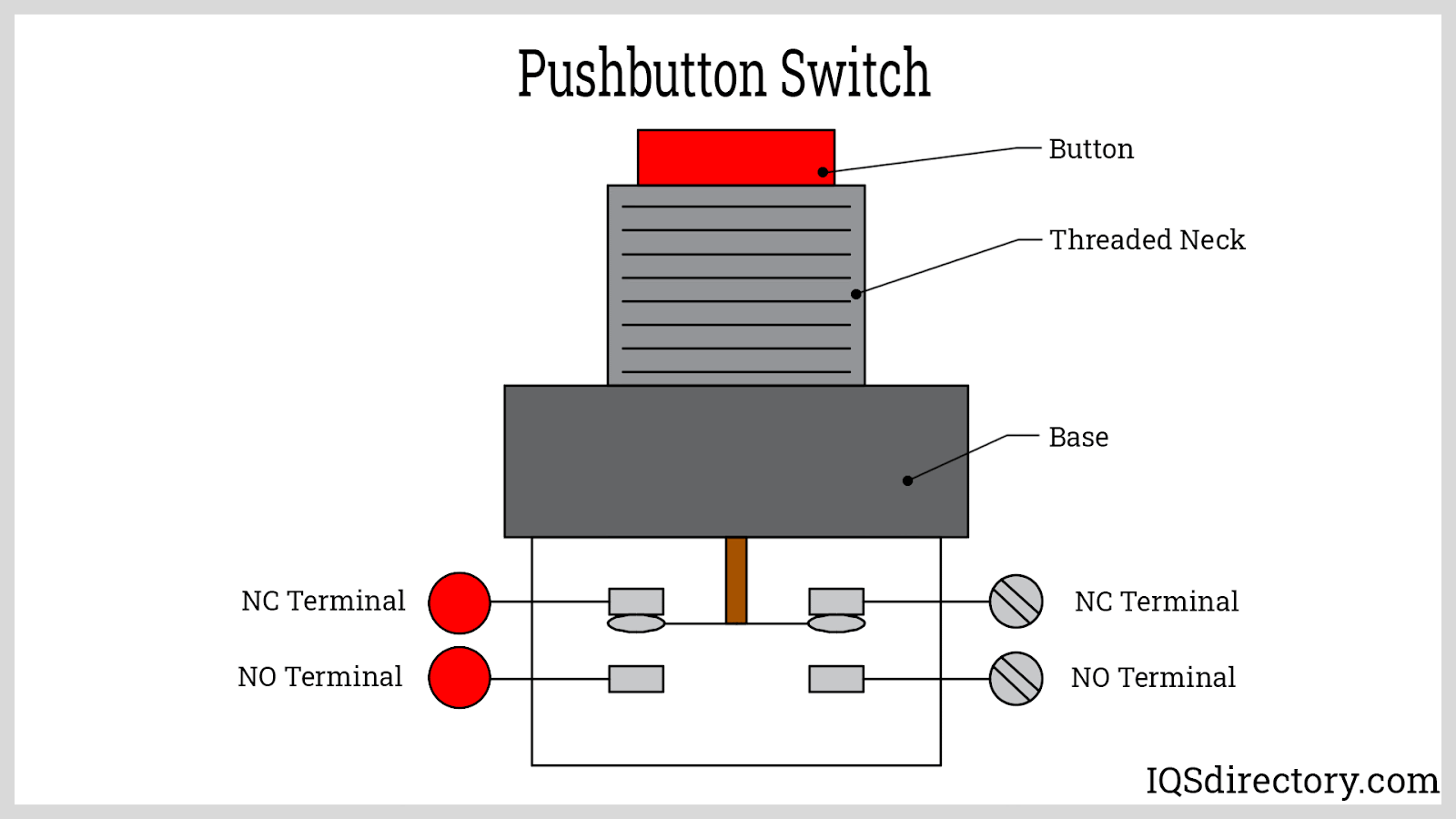 Pushbutton Switch

Button

Threaded Neck

Base

NC Terminal

NO Terminal

NC Terminal

NO Terminal

IQSdirectory.com