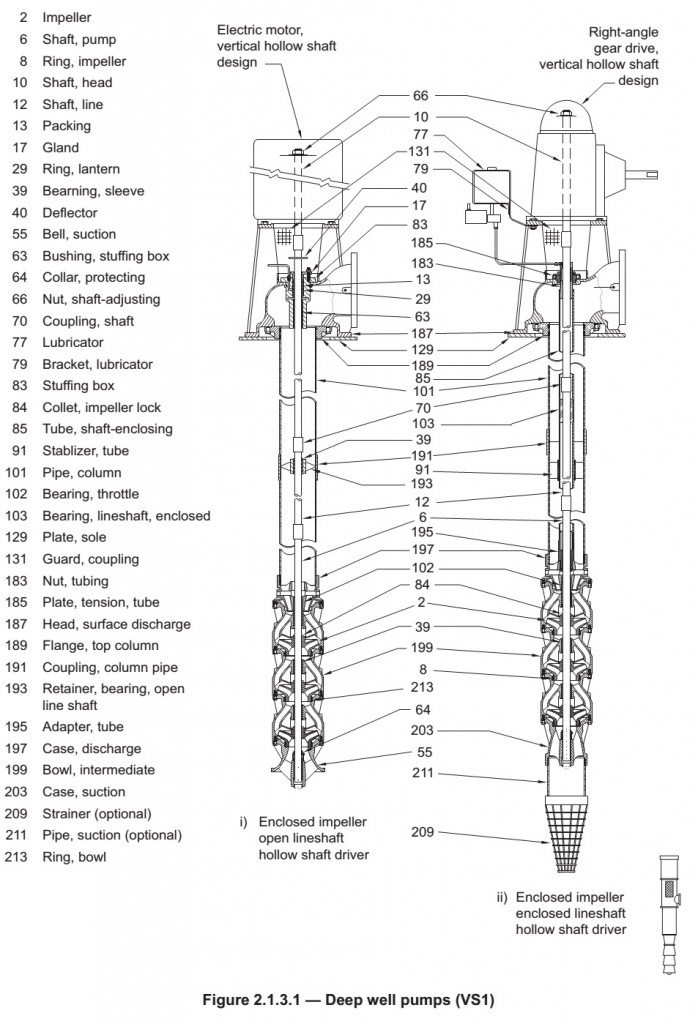 2 Impeller
6 Shaft, pump
8 Ring, impeller
10 Shaft, head
12 Shaft, line
13 Packing
17 Gland
29 Ring, lantern
39 Bearning, sleeve
40 Deflector
55 Bell, suction
63 Bushing, stuffing box
64 Collar, protecting
66 Nut, shaft-adjusting
70 Coupling, shaft
77 Lubricator
79 Bracket, lubricator
83 Stuffing box
84 Collet, impeller lock
85 Tube, shaft-enclosing
91 Stablizer, tube
101 Pipe, column
102 Bearing, throttle
103 Bearing, lineshaft, enclosed
129 Plate, sole
131 Guard, coupling
183 Nut, tubing
185 Plate, tension, tube
187 Head, surface discharge
189 Flange, top column
191 Coupling, column pipe
193 Retainer, bearing, open line shaft
195 Adapter, tube
197 Case, discharge
199 Bowl, intermediate
203 Case, suction
209 Strainer (optional)
211 Pipe, suction (optional)
213 Ring, bowl

Electric motor, vertical hollow shaft design

Right-angle gear drive, vertical hollow shaft design

66
10
77
131
79
40
17
83
185
183
13
29
63
187
129
189
85
101
70
103
39
191
91
193
12
6
195
197
102
84
2
39
199
8
213
64
203
55
211
209

i) Enclosed impeller open lineshaft hollow shaft driver

ii) Enclosed impeller enclosed lineshaft hollow shaft driver

Figure 2.1.3.1 — Deep well pumps (VS1)