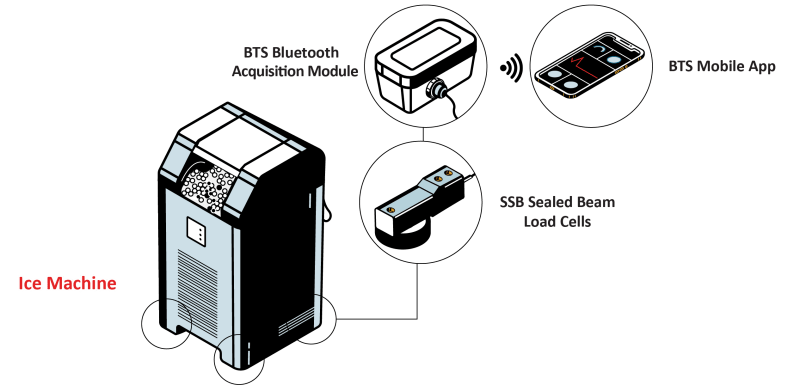 BTS Bluetooth Acquisition Module

BTS Mobile App

SSB Sealed Beam Load Cells

Ice Machine