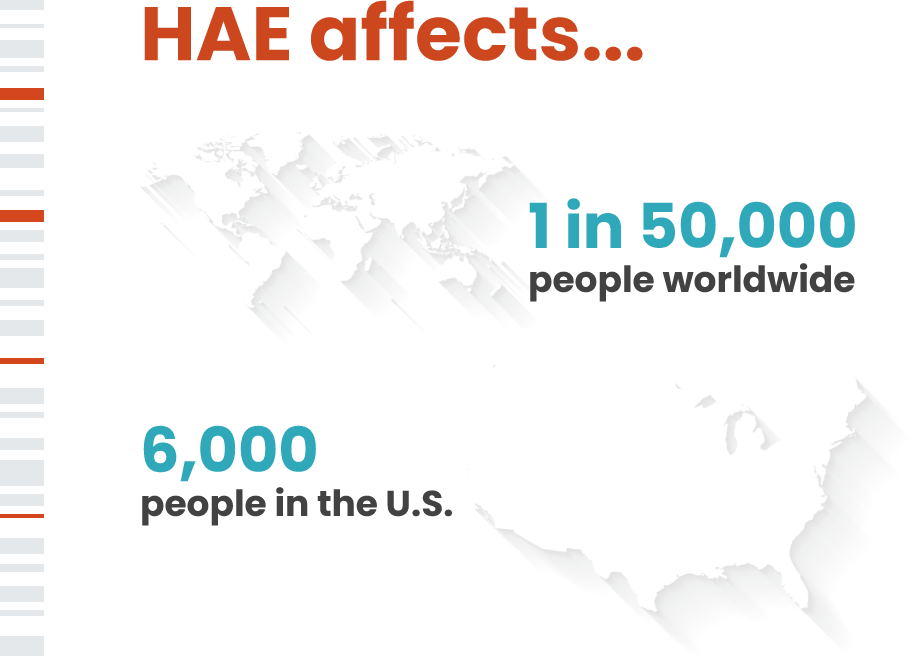 HAE affects...

1 in 50,000
people worldwide

6,000
people in the U.S.