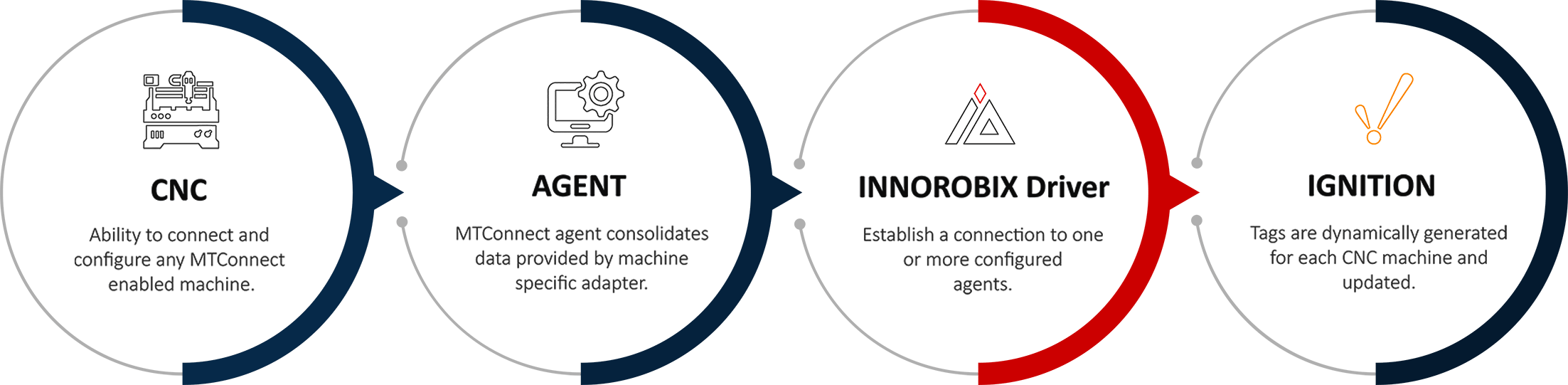 CNC

Ability to connect and configure any MTConnect enabled machine.

AGENT

MTConnect agent consolidates data provided by machine specific adapter.

INNOROBIX Driver

Establish a connection to one or more configured agents.

IGNITION

Tags are dynamically generated for each CNC machine and updated.