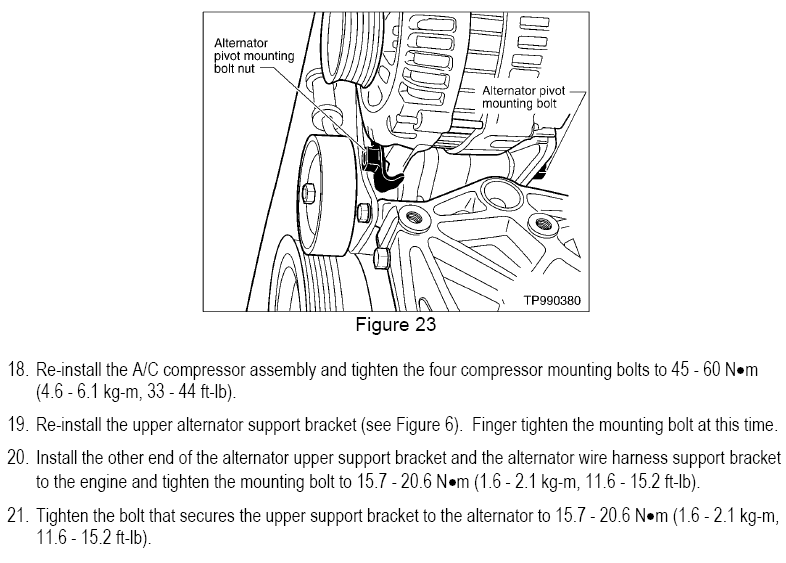 Alternator pivot mounting bolt nut

Alternator pivot mounting bolt

TP990380

Figure 23

18. Re-install the A/C compressor assembly and tighten the four compressor mounting bolts to 45 - 60 N•m (4.6 - 6.1 kg-m, 33 - 44 ft-lb).

19. Re-install the upper alternator support bracket (see Figure 6). Finger tighten the mounting bolt at this time.

20. Install the other end of the alternator upper support bracket and the alternator wire harness support bracket to the engine and tighten the mounting bolt to 15.7 - 20.6 N•m (1.6 - 2.1 kg-m, 11.6 - 15.2 ft-lb).

21. Tighten the bolt that secures the upper support bracket to the alternator to 15.7 - 20.6 N•m (1.6 - 2.1 kg-m, 11.6 - 15.2 ft-lb).