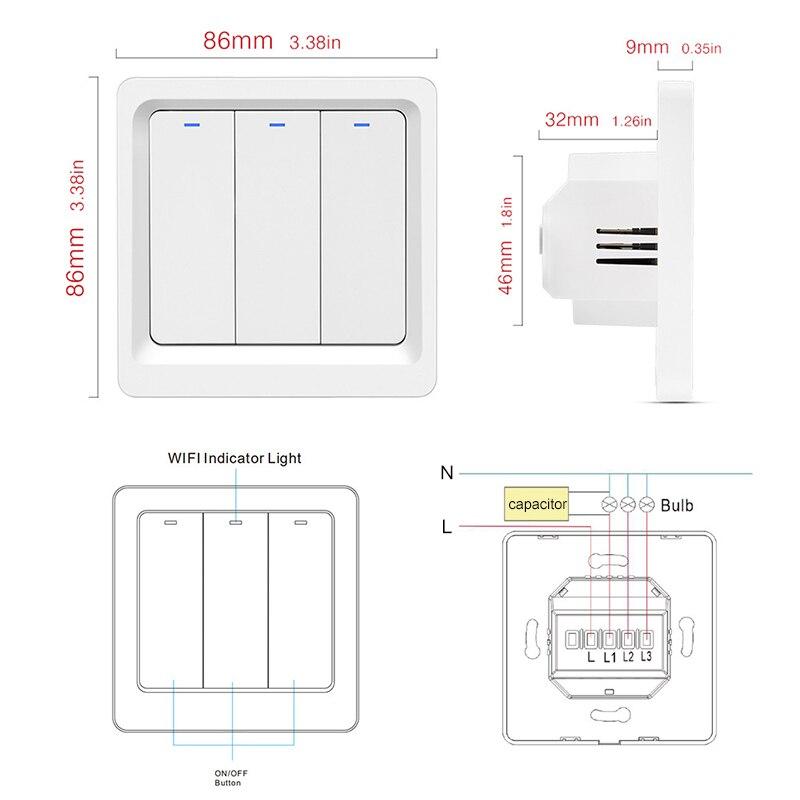 86mm 3.38in

86mm 3.38in

9mm 0.35in

32mm 1.26in

46mm 1.8in

WIFI Indicator Light

ON/OFF Button

N

capacitor

Bulb

L

L L1 L2 L3