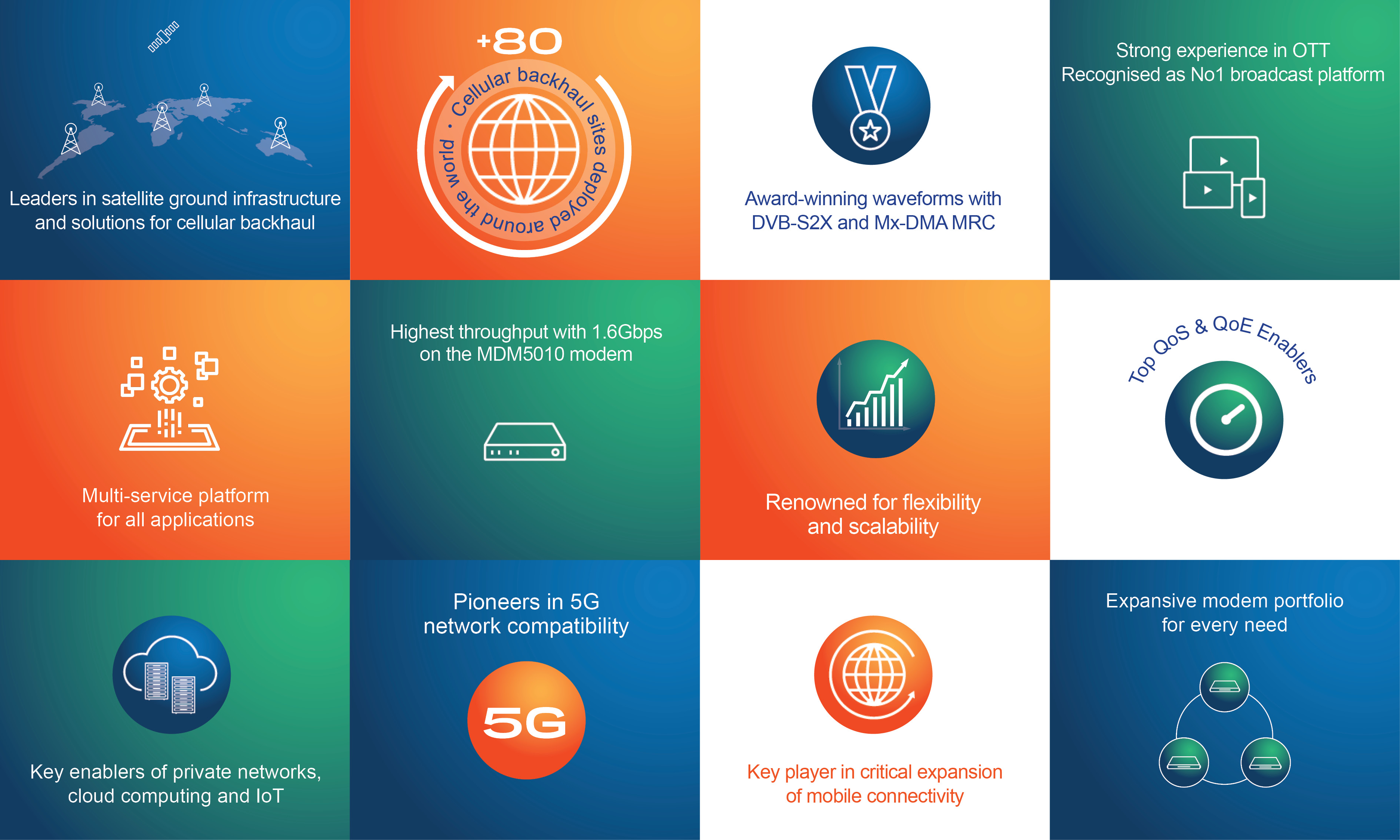 Leaders in satellite ground infrastructure and solutions for cellular backhaul

+80

Cellular backhaul sites deployed around the world •

Award-winning waveforms with DVB-S2X and Mx-DMA MRC

Strong experience in OTT Recognised as No1 broadcast platform

Multi-service platform for all applications

Highest throughput with 1.6Gbps on the MDM5010 modem

Renowned for flexibility and scalability

Top QoS & QoE Enablers

Key enablers of private networks, cloud computing and IoT

Pioneers in 5G network compatibility

5G

Key player in critical expansion of mobile connectivity

Expansive modem portfolio for every need