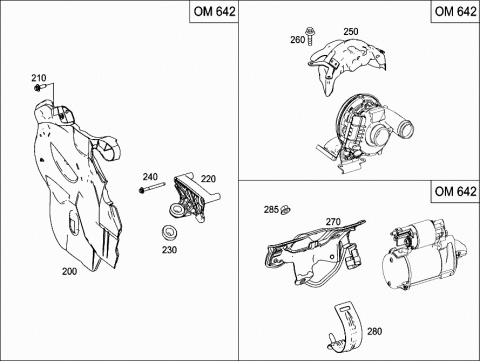 OM 642

210

240

220

230

200

OM 642

260

250

OM 642

285

270

280