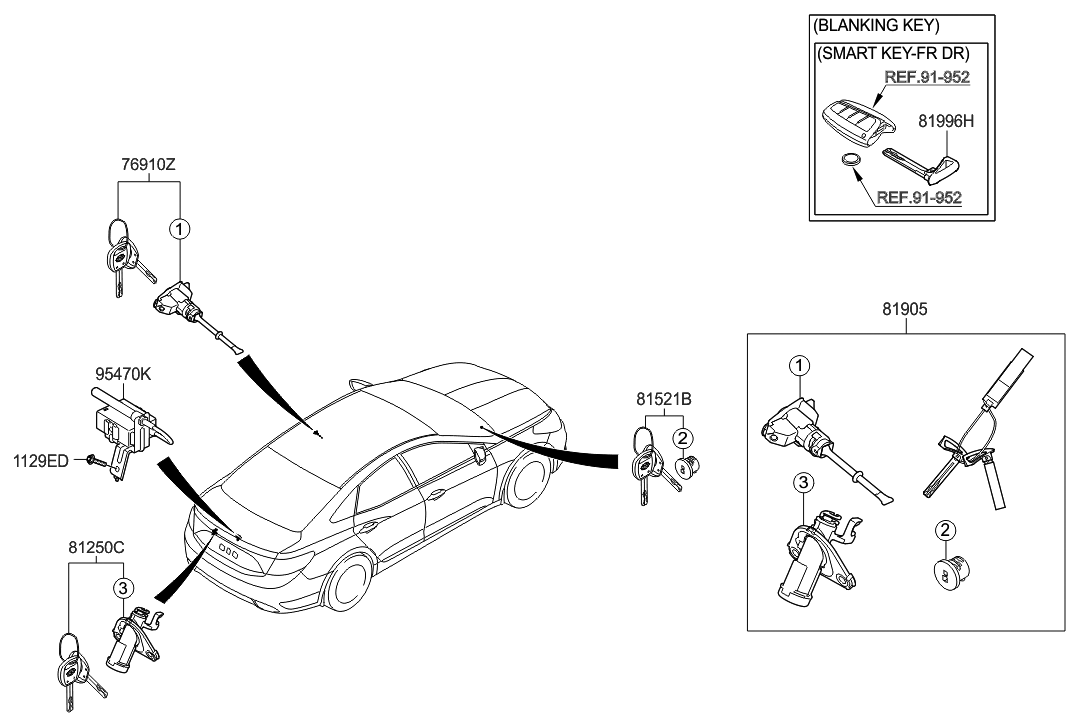 (BLANKING KEY)
(SMART KEY-FR DR)
REF.91-952
81996H
REF.91-952

76910Z
1

95470K
1129ED

81250C
3

81521B
2

81905
1
3
2