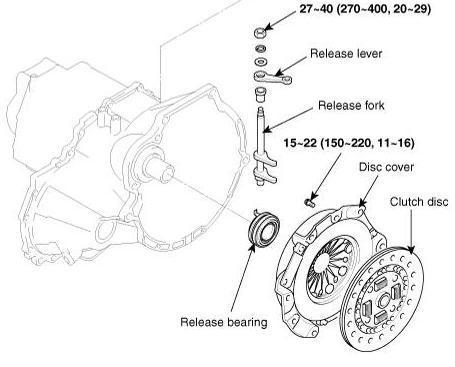 27~40 (270~400, 20~29)

Release lever

Release fork

15~22 (150~220, 11~16)

Disc cover

Clutch disc

Release bearing