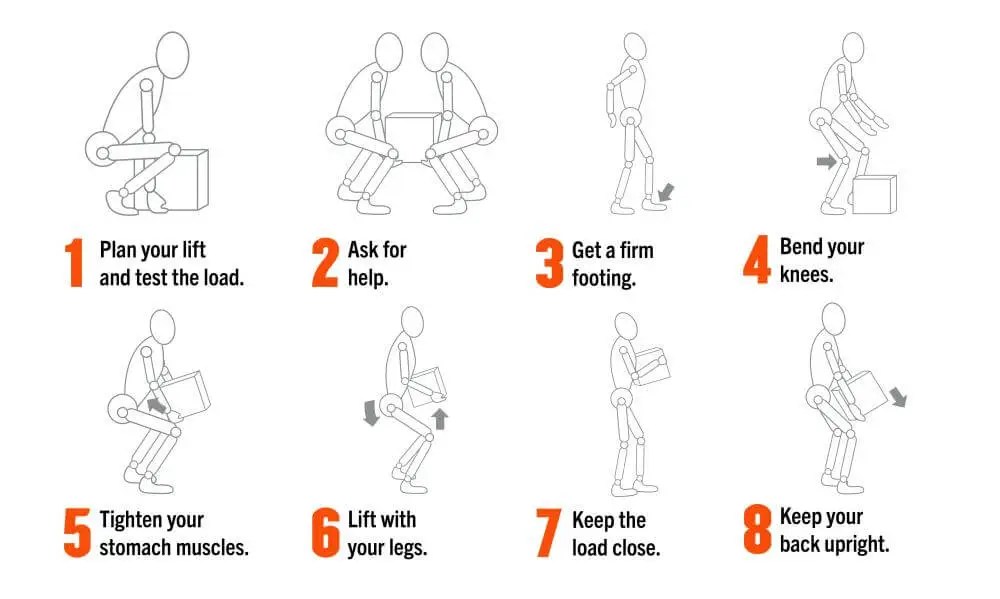 1 Plan your lift and test the load.

2 Ask for help.

3 Get a firm footing.

4 Bend your knees.

5 Tighten your stomach muscles.

6 Lift with your legs.

7 Keep the load close.

8 Keep your back upright.