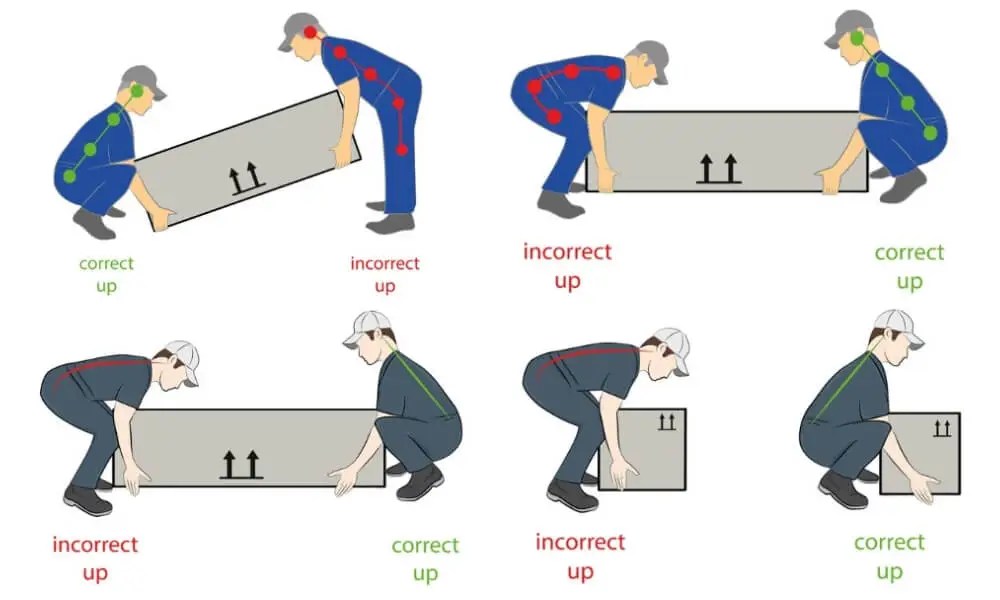 correct up

incorrect up

incorrect up

correct up

incorrect up

correct up

incorrect up

correct up