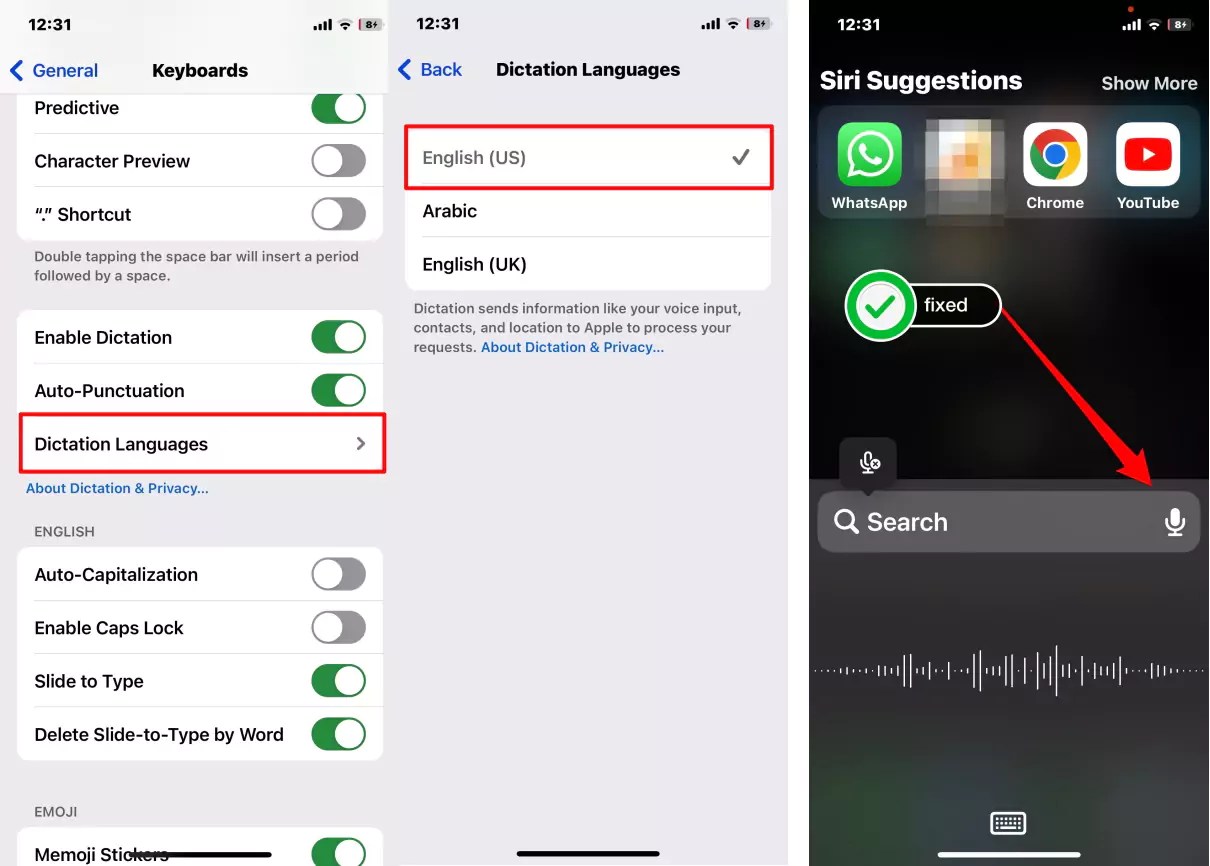 12:31

General Keyboards

Predictive

Character Preview

"." Shortcut

Double tapping the space bar will insert a period followed by a space.

Enable Dictation

Auto-Punctuation

Dictation Languages

About Dictation & Privacy...

ENGLISH

Auto-Capitalization

Enable Caps Lock

Slide to Type

Delete Slide-to-Type by Word

EMOJI

Memoji Stickers

12:31

Back Dictation Languages

English (US)

Arabic

English (UK)

Dictation sends information like your voice input, contacts, and location to Apple to process your requests. About Dictation & Privacy...

12:31

Siri Suggestions Show More

WhatsApp Chrome YouTube

fixed

Search