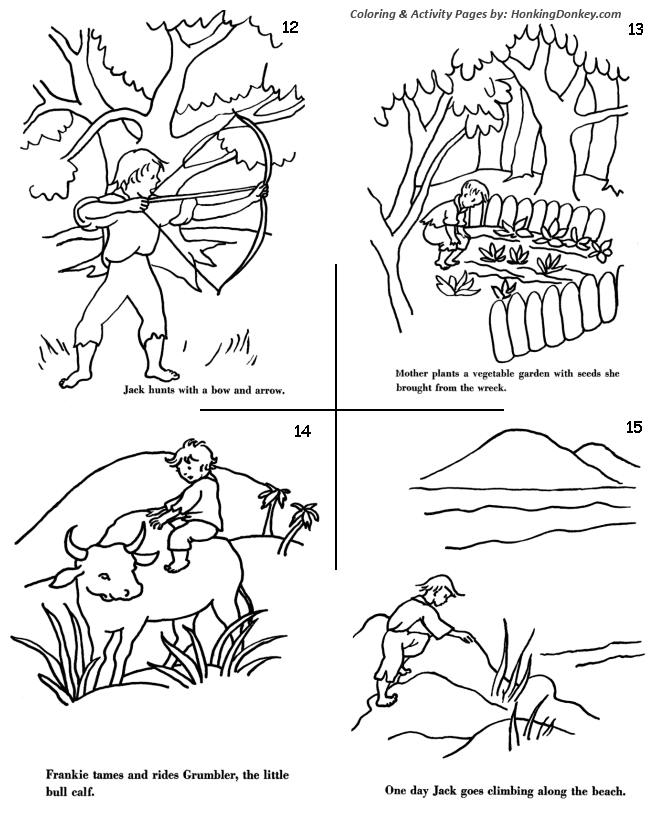 Coloring & Activity Pages by: HonkingDonkey.com

12

Jack hunts with a bow and arrow.

13

Mother plants a vegetable garden with seeds she brought from the wreck.

14

Frankie tames and rides Grumbler, the little bull calf.

15

One day Jack goes climbing along the beach.