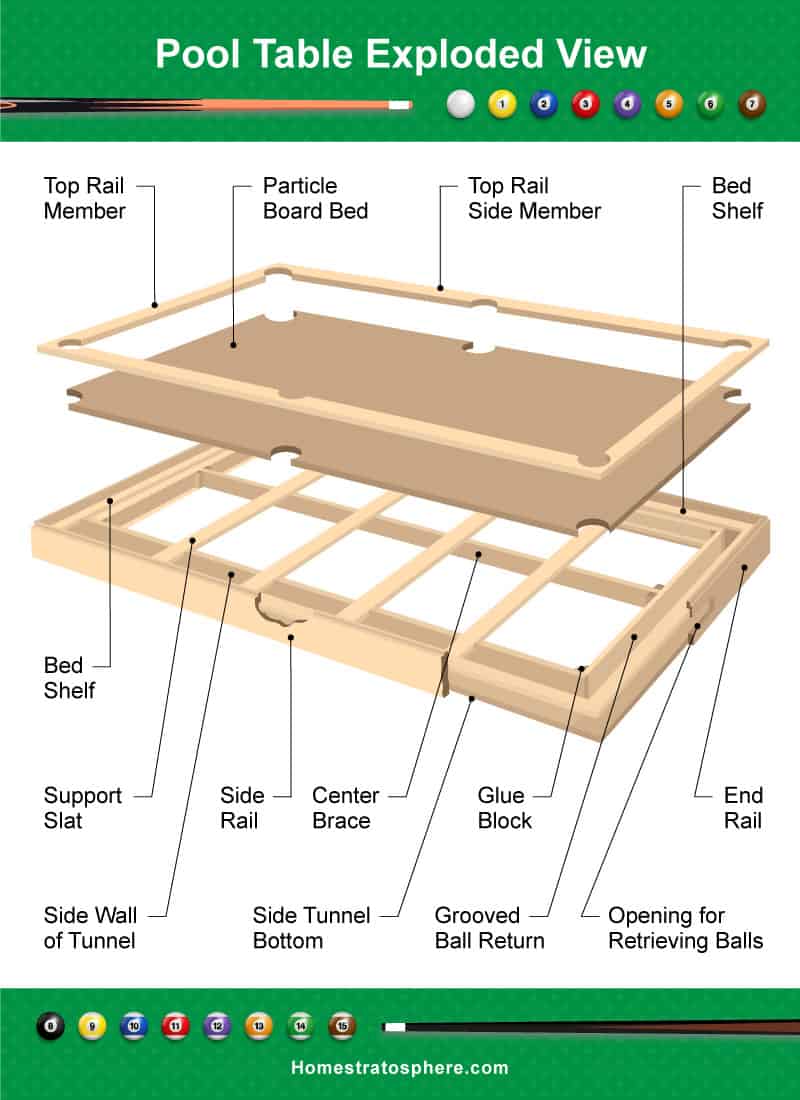 Pool Table Exploded View

1 2 3 4 5 6 7

Top Rail Member

Particle Board Bed

Top Rail Side Member

Bed Shelf

Bed Shelf

Support Slat

Side Rail

Center Brace

Glue Block

End Rail

Side Wall of Tunnel

Side Tunnel Bottom

Grooved Ball Return

Opening for Retrieving Balls

8 9 10 11 12 13 14 15

Homestratosphere.com