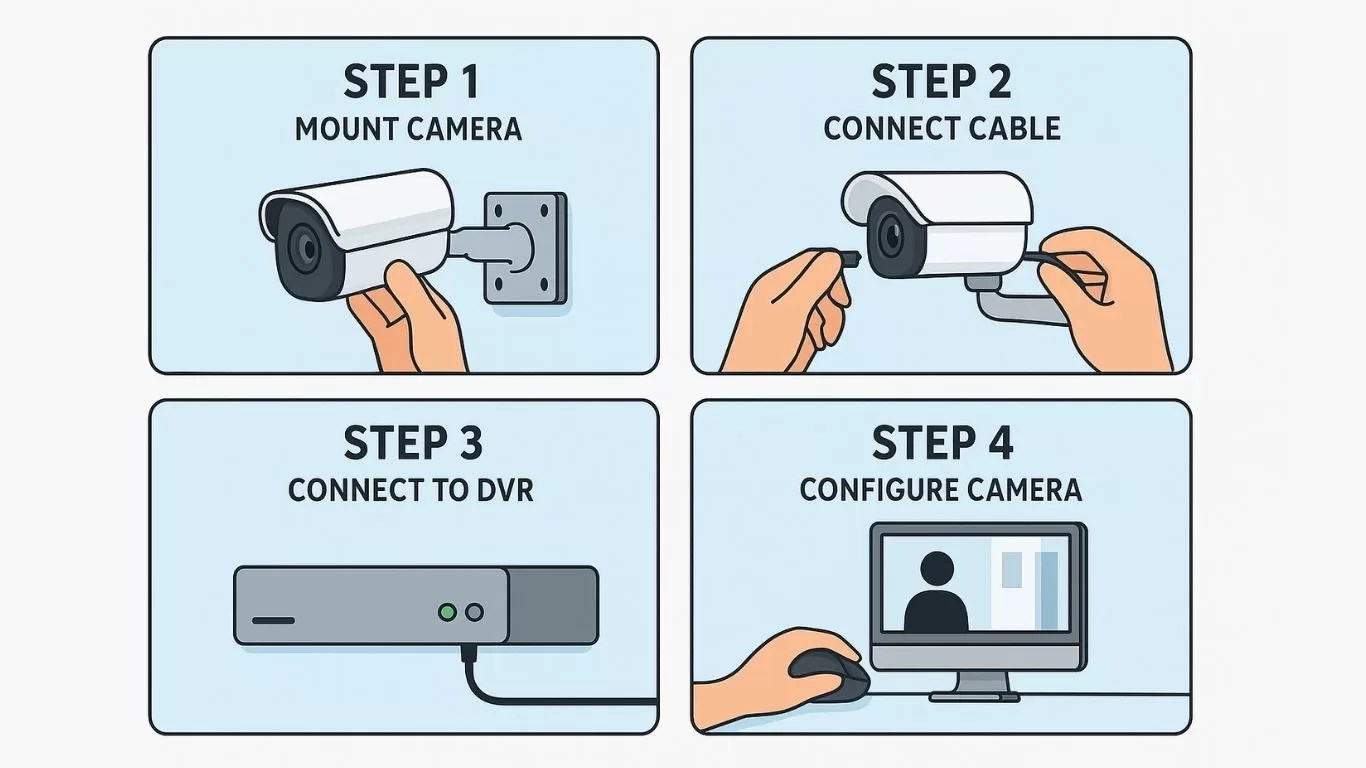 STEP 1
MOUNT CAMERA

STEP 2
CONNECT CABLE

STEP 3
CONNECT TO DVR

STEP 4
CONFIGURE CAMERA