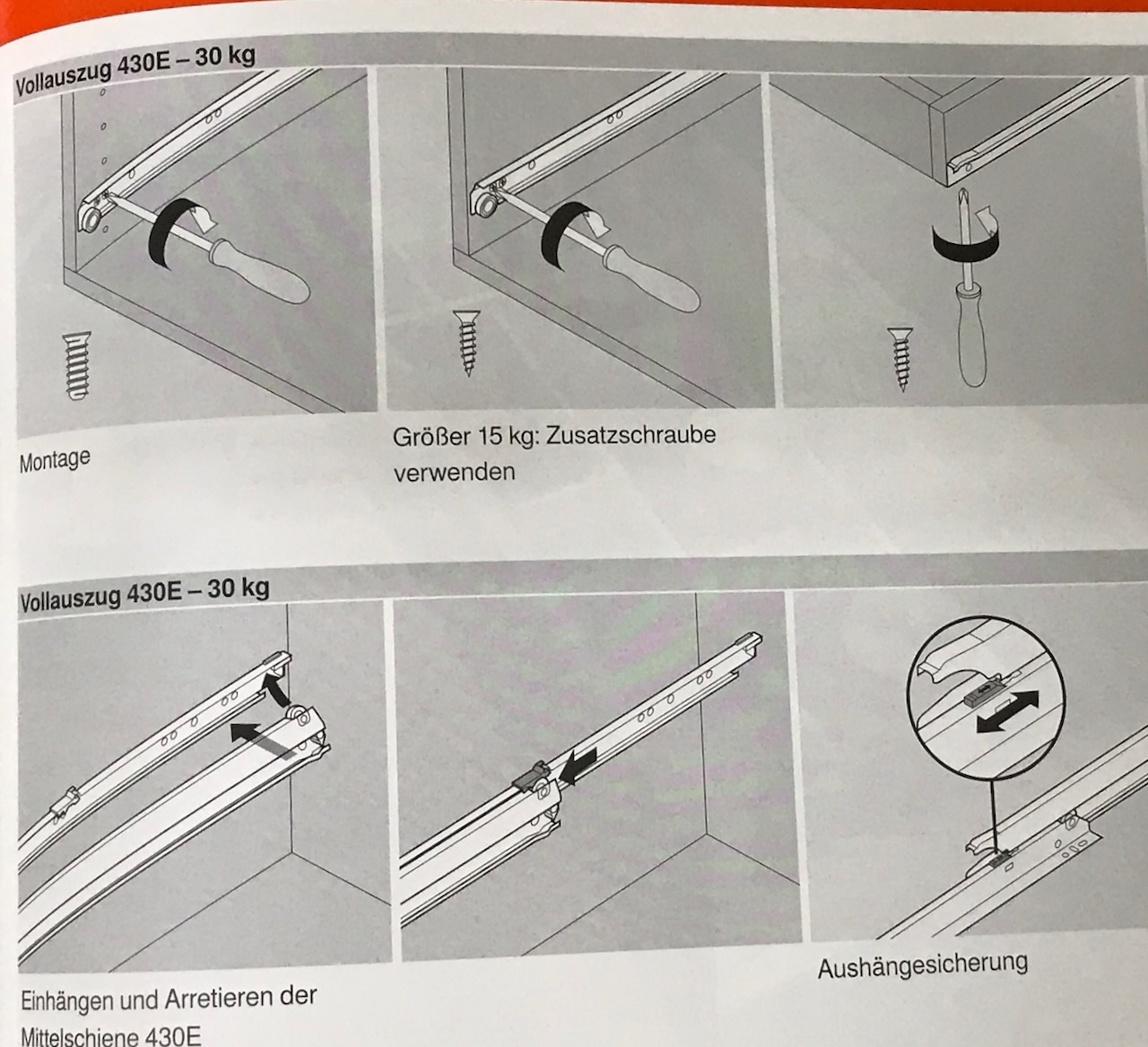 Vollauszug 430E – 30 kg

Montage

Größer 15 kg: Zusatzschraube verwenden

Vollauszug 430E – 30 kg

Einhängen und Arretieren der Mittelschiene 430E

Aushängesicherung