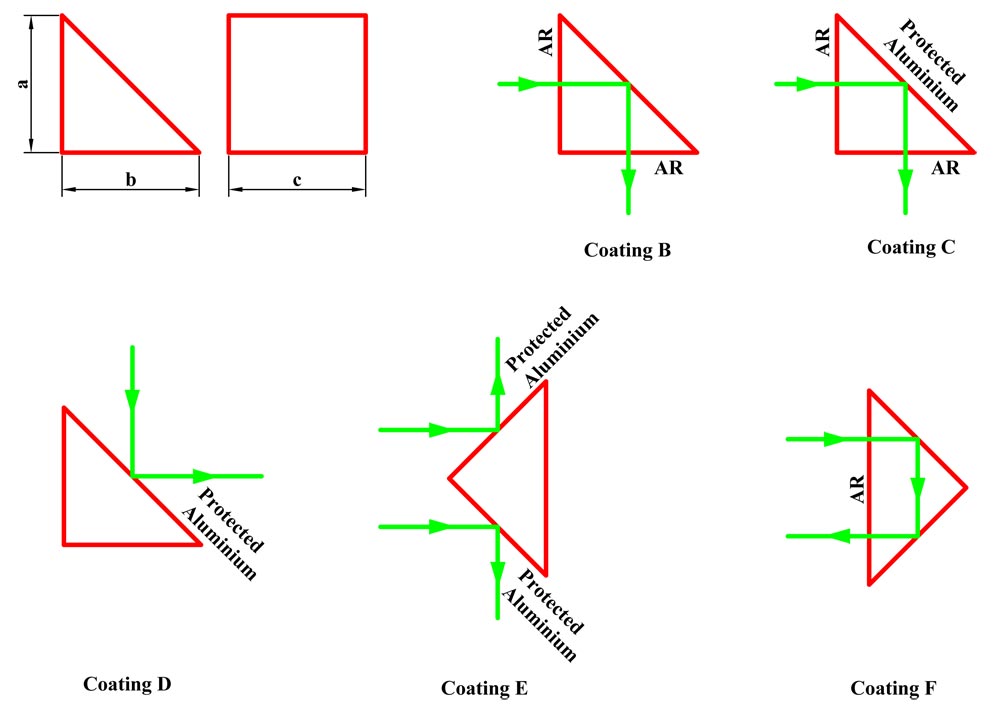 a
b
c

AR
AR
Coating B

AR
Protected Aluminium
AR
Coating C

Protected Aluminium
Coating D

Protected Aluminium
Protected Aluminium
Coating E

AR
Coating F