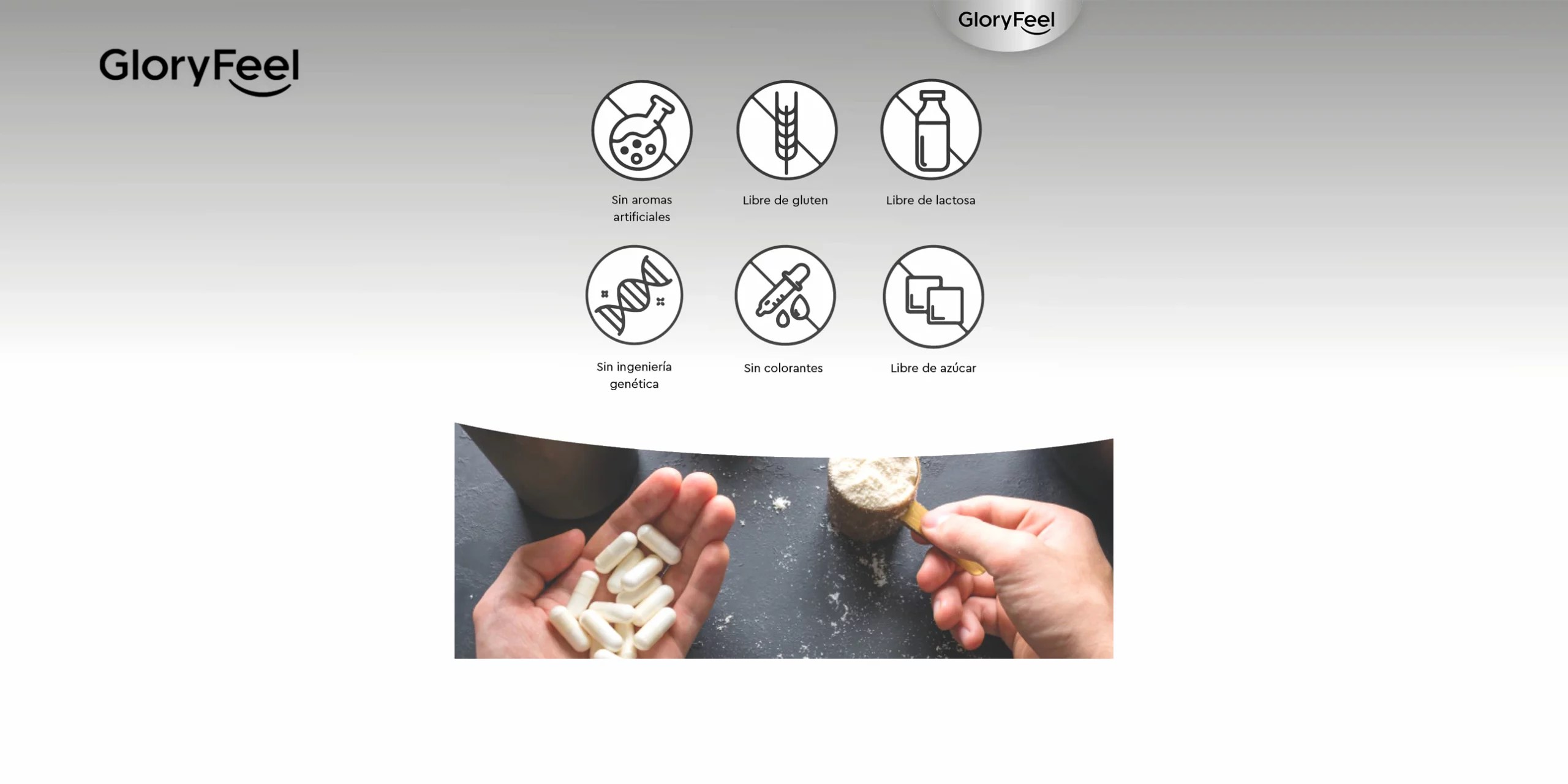 GloryFeel

GloryFeel

Sin aromas artificiales

Libre de gluten

Libre de lactosa

Sin ingeniería genética

Sin colorantes

Libre de azúcar