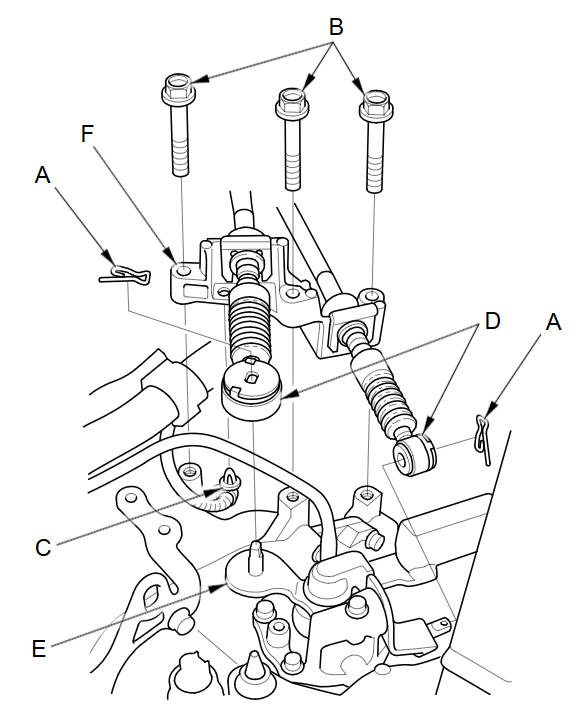 B
F
A
D
A
C
E