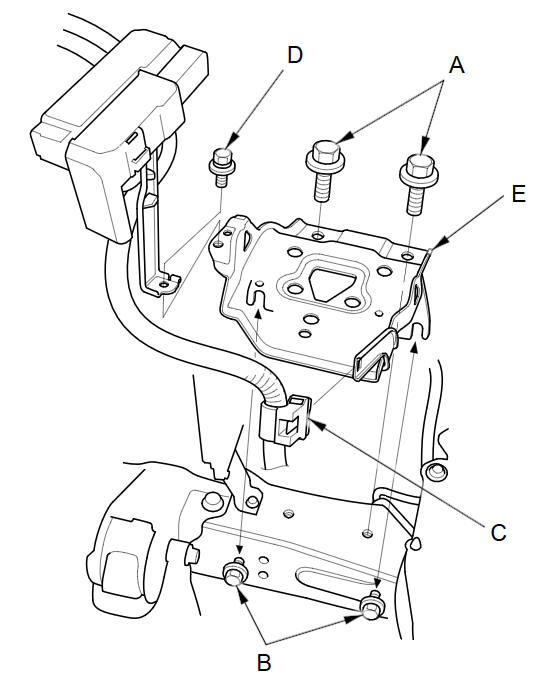 D
A
E
C
B