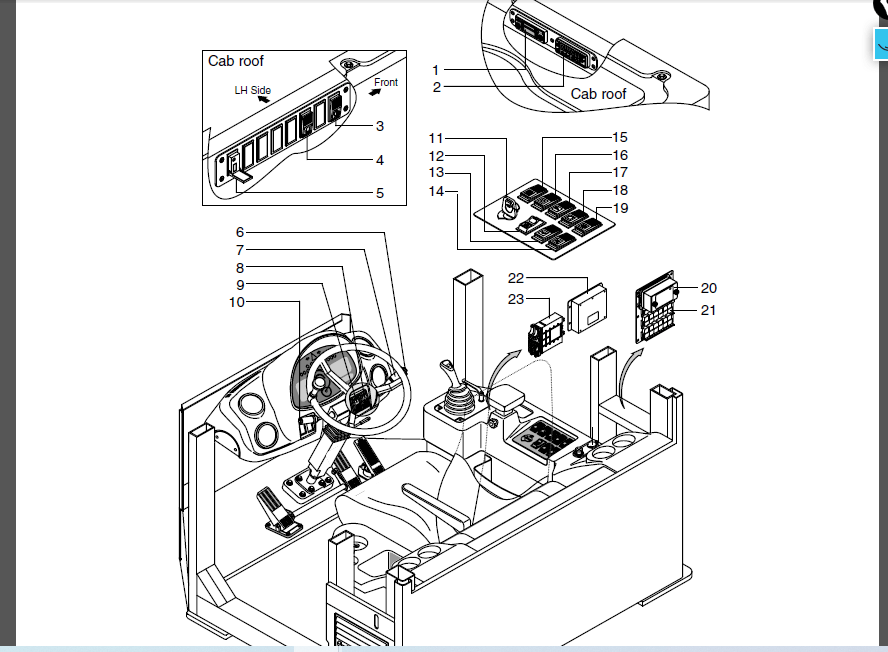 Cab roof
LH Side
Front
3
4
5
1
2
Cab roof
11
12
13
14
15
16
17
18
19
6
7
8
9
10
22
23
20
21