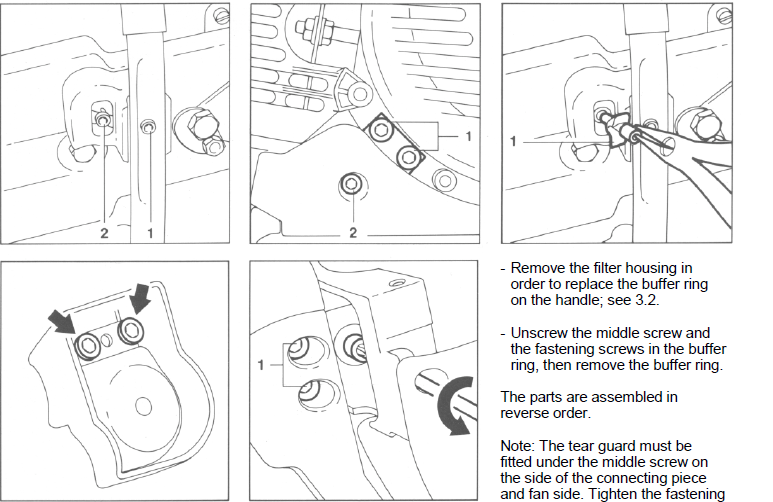 2 1

1

2

1

1

- Remove the filter housing in order to replace the buffer ring on the handle; see 3.2.

- Unscrew the middle screw and the fastening screws in the buffer ring, then remove the buffer ring.

The parts are assembled in reverse order.

Note: The tear guard must be fitted under the middle screw on the side of the connecting piece and fan side. Tighten the fastening