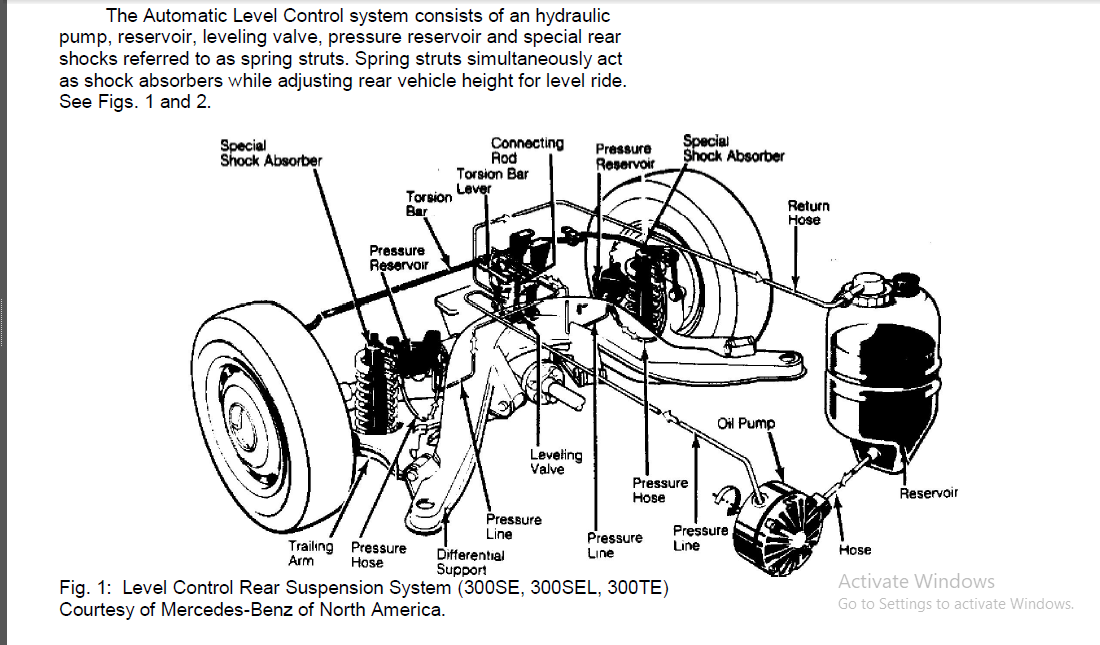 The Automatic Level Control system consists of an hydraulic pump, reservoir, leveling valve, pressure reservoir and special rear shocks referred to as spring struts. Spring struts simultaneously act as shock absorbers while adjusting rear vehicle height for level ride. See Figs. 1 and 2.

Special Shock Absorber
Connecting Rod
Torsion Bar Lever
Torsion Bar
Pressure Reservoir
Special Shock Absorber
Return Hose
Pressure Reservoir
Oil Pump
Leveling Valve
Pressure Hose
Reservoir
Pressure Line
Pressure Line
Pressure Line
Hose
Trailing Arm
Pressure Hose
Differential Support

Fig. 1: Level Control Rear Suspension System (300SE, 300SEL, 300TE)
Courtesy of Mercedes-Benz of North America.

Activate Windows
Go to Settings to activate Windows.