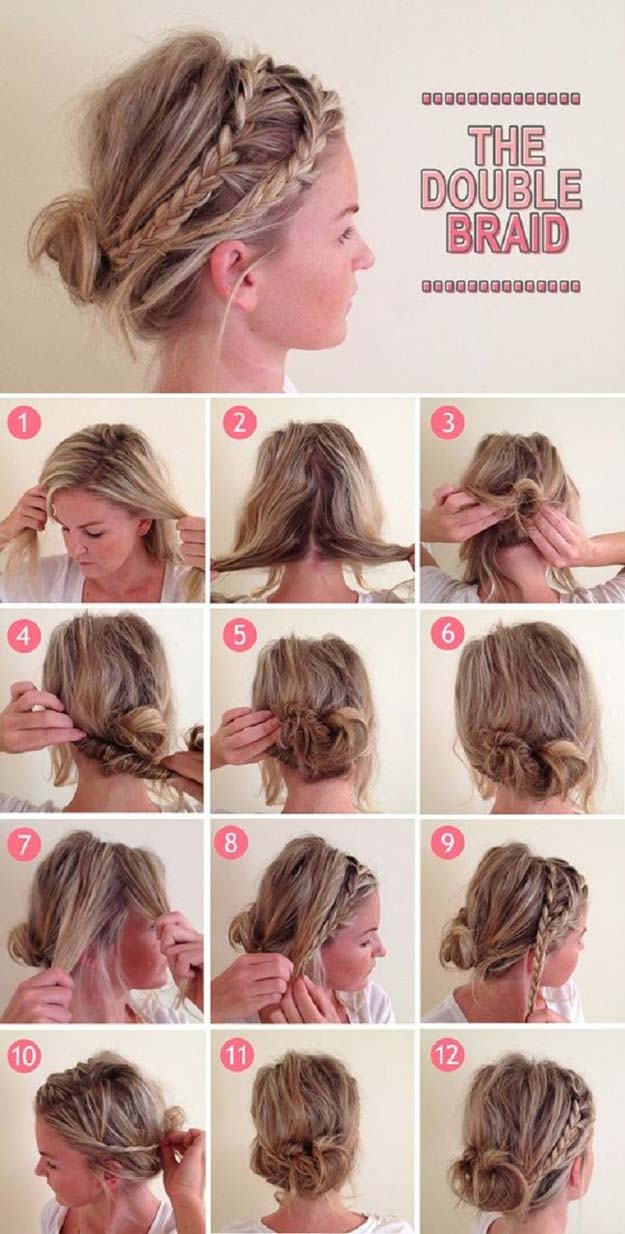 THE DOUBLE BRAID

1
2
3
4
5
6
7
8
9
10
11
12