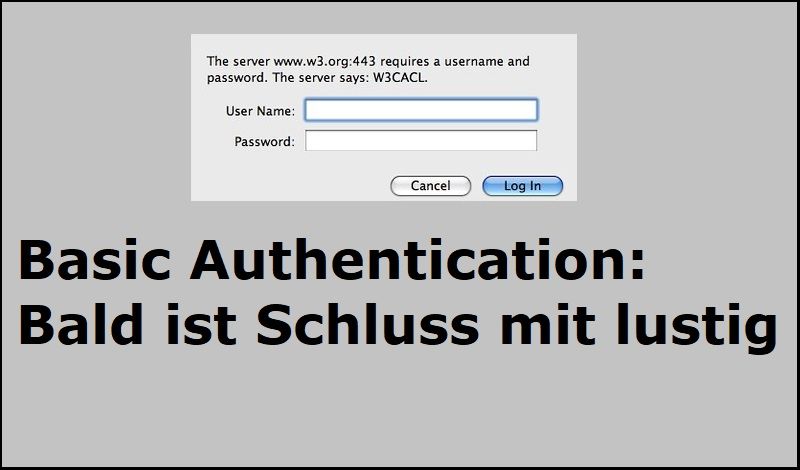 The server www.w3.org:443 requires a username and password. The server says: W3CACL.

User Name:

Password:

Cancel

Log In

Basic Authentication: Bald ist Schluss mit lustig