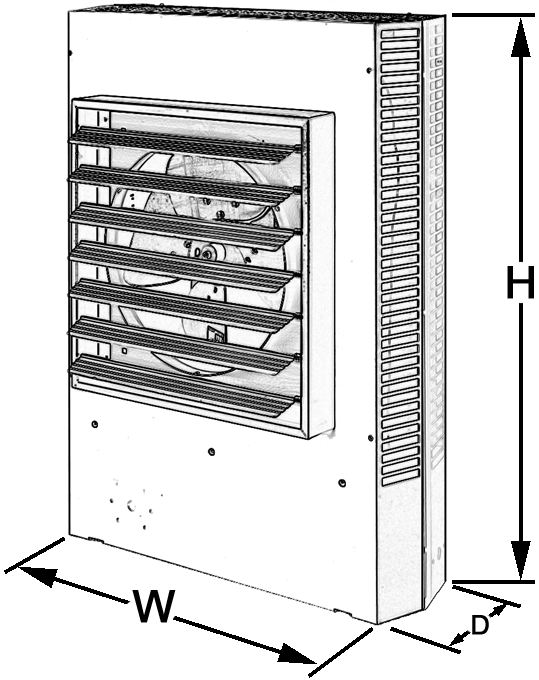 H

W

D