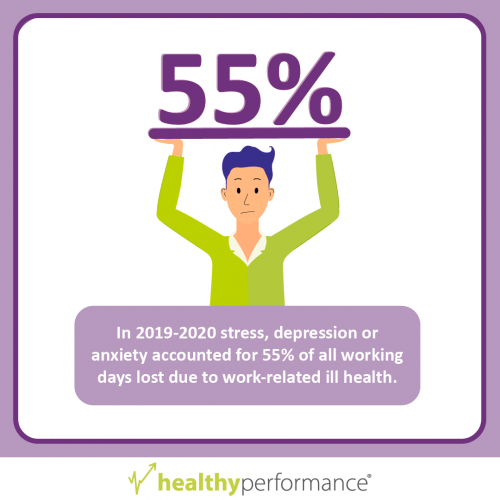 55%

In 2019-2020 stress, depression or anxiety accounted for 55% of all working days lost due to work-related ill health.

healthyperformance®