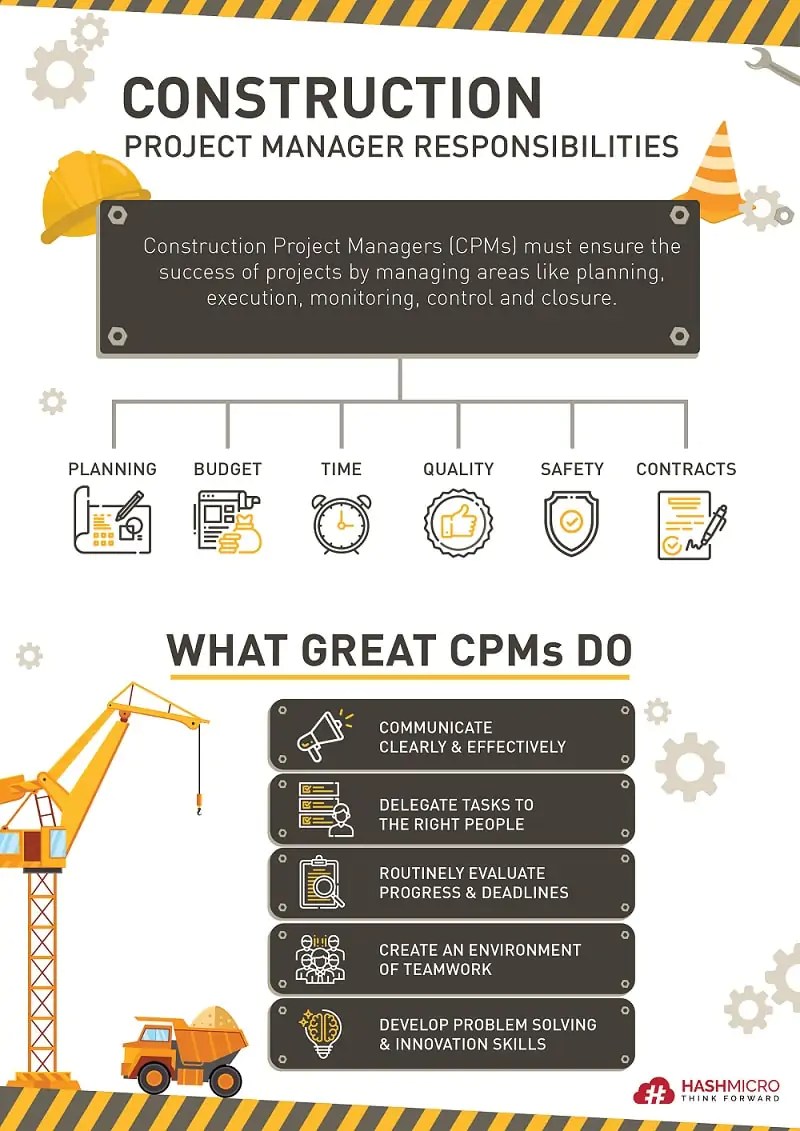 CONSTRUCTION
PROJECT MANAGER RESPONSIBILITIES

Construction Project Managers (CPMs) must ensure the success of projects by managing areas like planning, execution, monitoring, control and closure.

PLANNING
BUDGET
TIME
QUALITY
SAFETY
CONTRACTS

WHAT GREAT CPMs DO

COMMUNICATE CLEARLY & EFFECTIVELY

DELEGATE TASKS TO THE RIGHT PEOPLE

ROUTINELY EVALUATE PROGRESS & DEADLINES

CREATE AN ENVIRONMENT OF TEAMWORK

DEVELOP PROBLEM SOLVING & INNOVATION SKILLS

HASHMICRO
THINK FORWARD