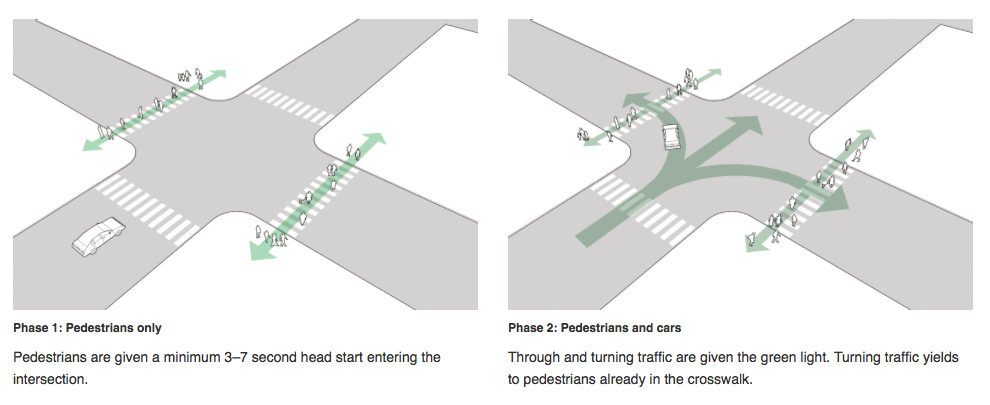 Phase 1: Pedestrians only

Pedestrians are given a minimum 3–7 second head start entering the intersection.

Phase 2: Pedestrians and cars

Through and turning traffic are given the green light. Turning traffic yields to pedestrians already in the crosswalk.