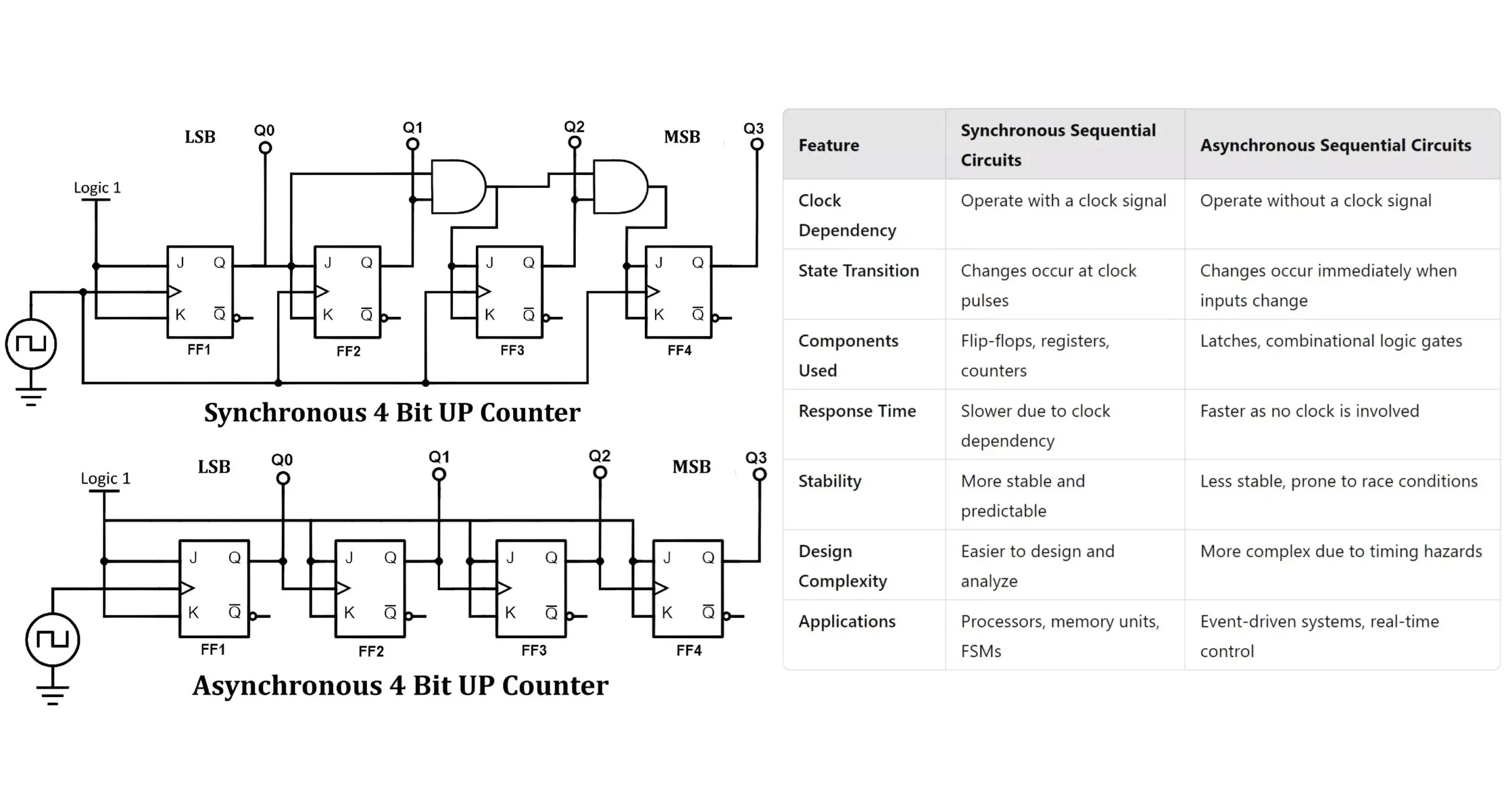 LSB Q0 Q1 Q2 MSB Q3

Logic 1

J Q
K $\overline{Q}$
FF1

J Q
K $\overline{Q}$
FF2

J Q
K $\overline{Q}$
FF3

J Q
K $\overline{Q}$
FF4

Synchronous 4 Bit UP Counter

LSB Q0 Q1 Q2 MSB Q3

Logic 1

J Q
K $\overline{Q}$
FF1

J Q
K $\overline{Q}$
FF2

J Q
K $\overline{Q}$
FF3

J Q
K $\overline{Q}$
FF4

Asynchronous 4 Bit UP Counter

| Feature | Synchronous Sequential Circuits | Asynchronous Sequential Circuits |
|---|---|---|
| Clock Dependency | Operate with a clock signal | Operate without a clock signal |
| State Transition | Changes occur at clock pulses | Changes occur immediately when inputs change |
| Components Used | Flip-flops, registers, counters | Latches, combinational logic gates |
| Response Time | Slower due to clock dependency | Faster as no clock is involved |
| Stability | More stable and predictable | Less stable, prone to race conditions |
| Design Complexity | Easier to design and analyze | More complex due to timing hazards |
| Applications | Processors, memory units, FSMs | Event-driven systems, real-time control |