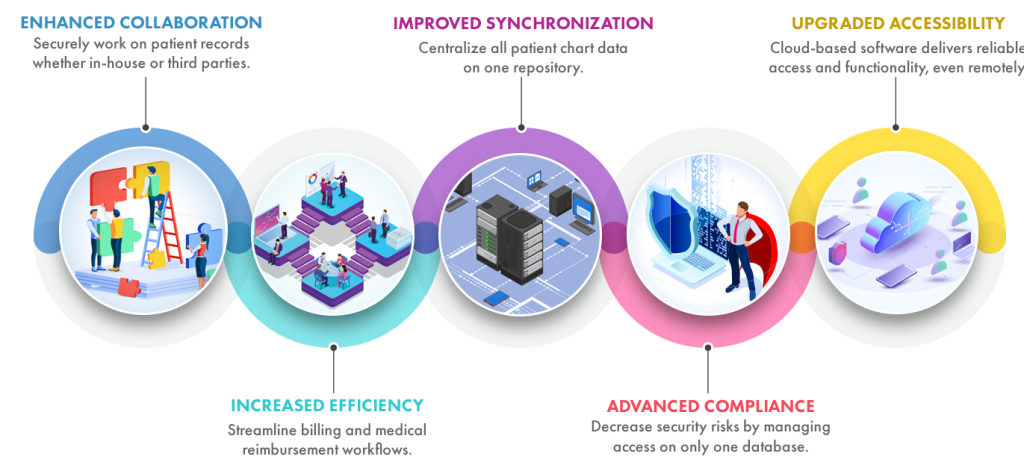 ENHANCED COLLABORATION
Securely work on patient records whether in-house or third parties.

IMPROVED SYNCHRONIZATION
Centralize all patient chart data on one repository.

UPGRADED ACCESSIBILITY
Cloud-based software delivers reliable access and functionality, even remotely

INCREASED EFFICIENCY
Streamline billing and medical reimbursement workflows.

ADVANCED COMPLIANCE
Decrease security risks by managing access on only one database.